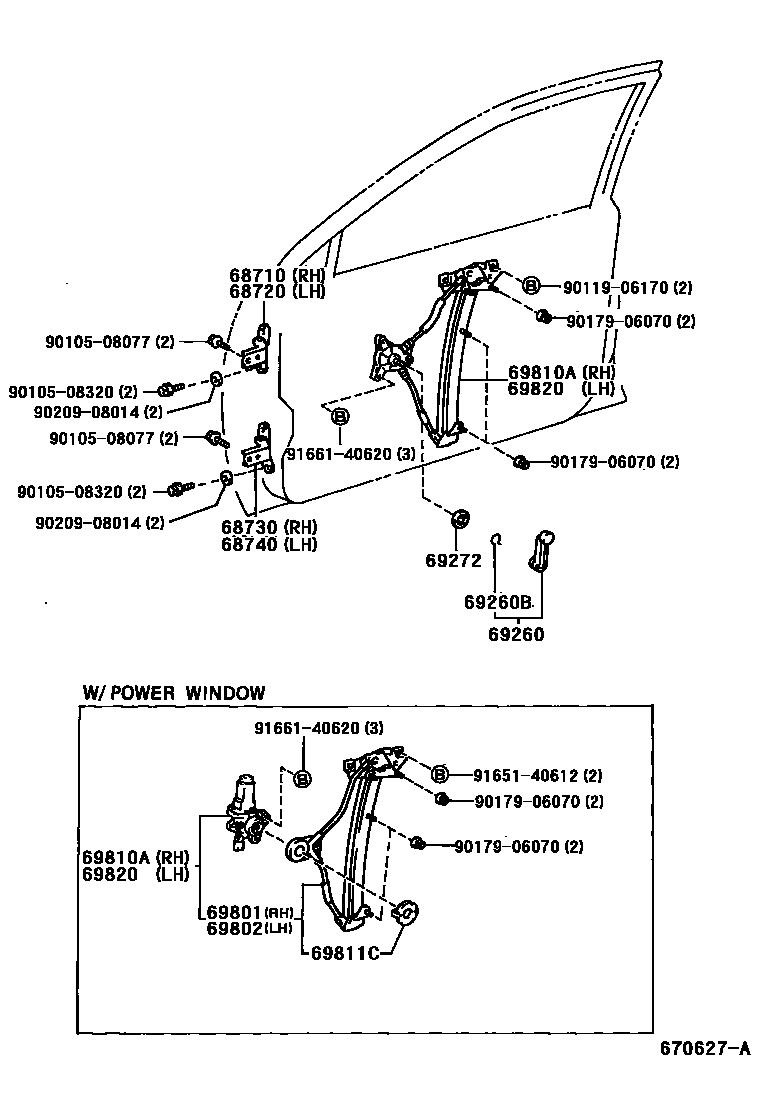 68710 (RH)
68720 (LH)
B 90119-06170 (2)
90179-06070 (2)
90105-08077 (2)
90105-08320 (2)
90209-08014 (2)
69810A (RH)
69820 (LH)
B
90105-08077 (2)
91661-40620 (3)
90179-06070 (2)
90105-08320 (2)
90209-08014 (2)
68730 (RH)
68740 (LH)
69272
69260B
69260

W/POWER WINDOW
91661-40620 (3)
B
B 91651-40612 (2)
90179-06070 (2)
90179-06070 (2)
69810A (RH)
69820 (LH)
69801 (RH)
69802 (LH)
69811C

670627-A