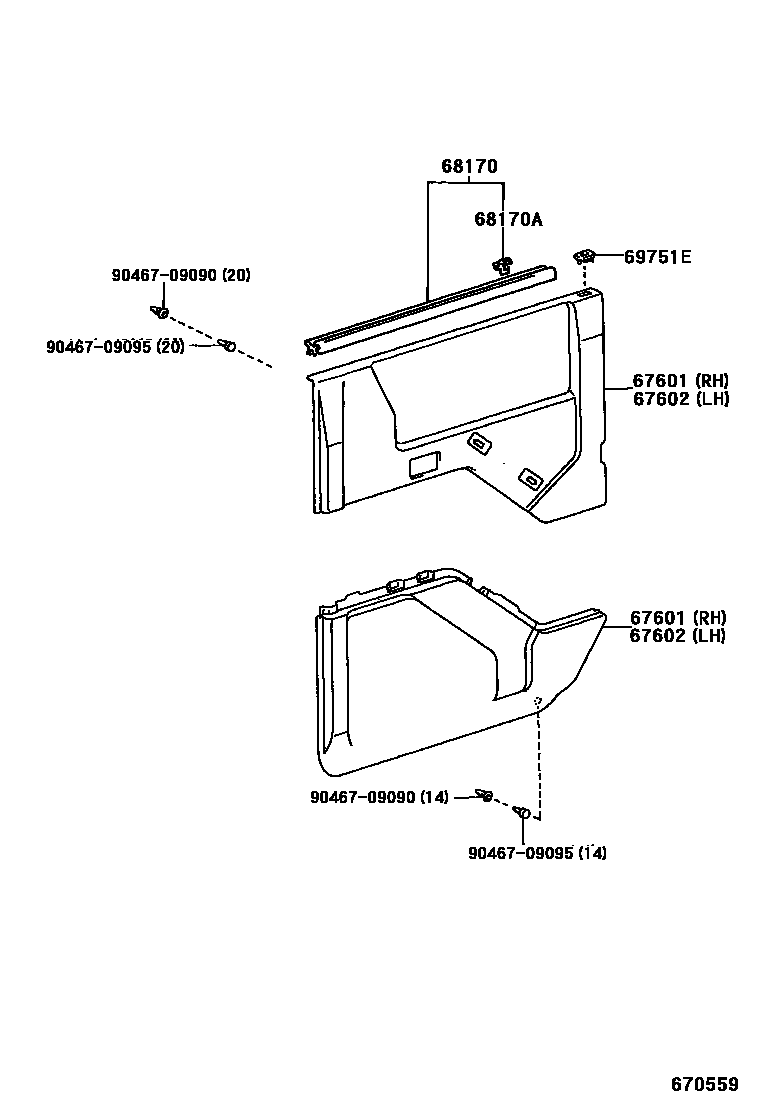 68170
68170A
69751E
90467-09090 (20)
90467-09095 (20)
67601 (RH)
67602 (LH)
67601 (RH)
67602 (LH)
90467-09090 (14)
90467-09095 (14)
670559