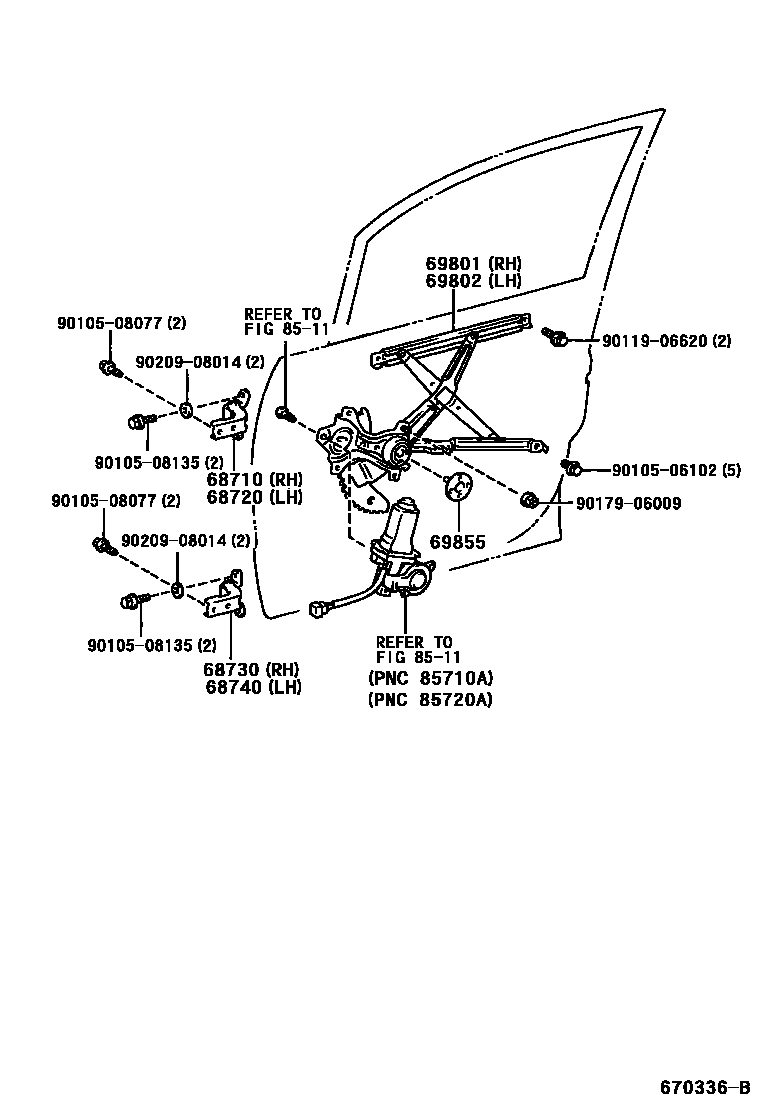 69801 (RH)
69802 (LH)

REFER TO
FIG 85-11

90105-08077 (2)

90209-08014 (2)

90119-06620 (2)

90105-08135 (2)

68710 (RH)
68720 (LH)

90105-06102 (5)

90105-08077 (2)

90179-06009

90209-08014 (2)

69855

90105-08135 (2)

68730 (RH)
68740 (LH)

REFER TO
FIG 85-11
(PNC 85710A)
(PNC 85720A)

670336-B