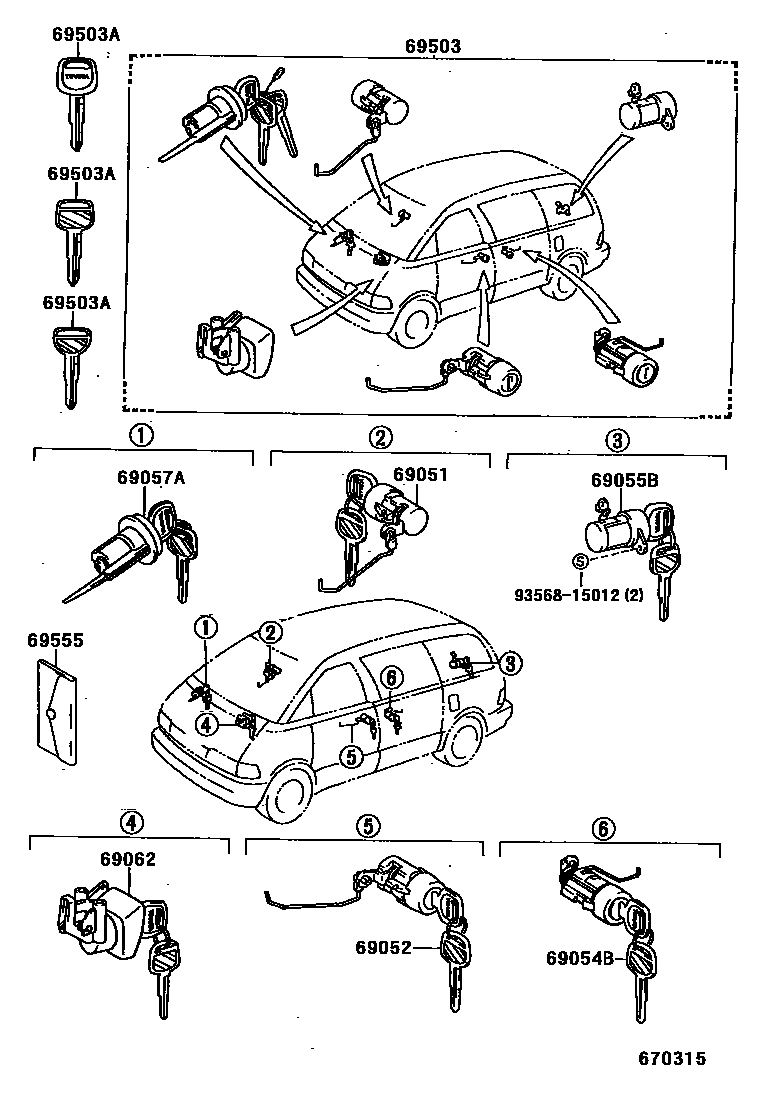 69503A

TOYOTA

69503A

69503A

69503

1

69057A

2

69051

3

69055B

S

93568-15012 (2)

69555

1

2

3

4

5

6

4

69062

5

69052

6

69054B

670315