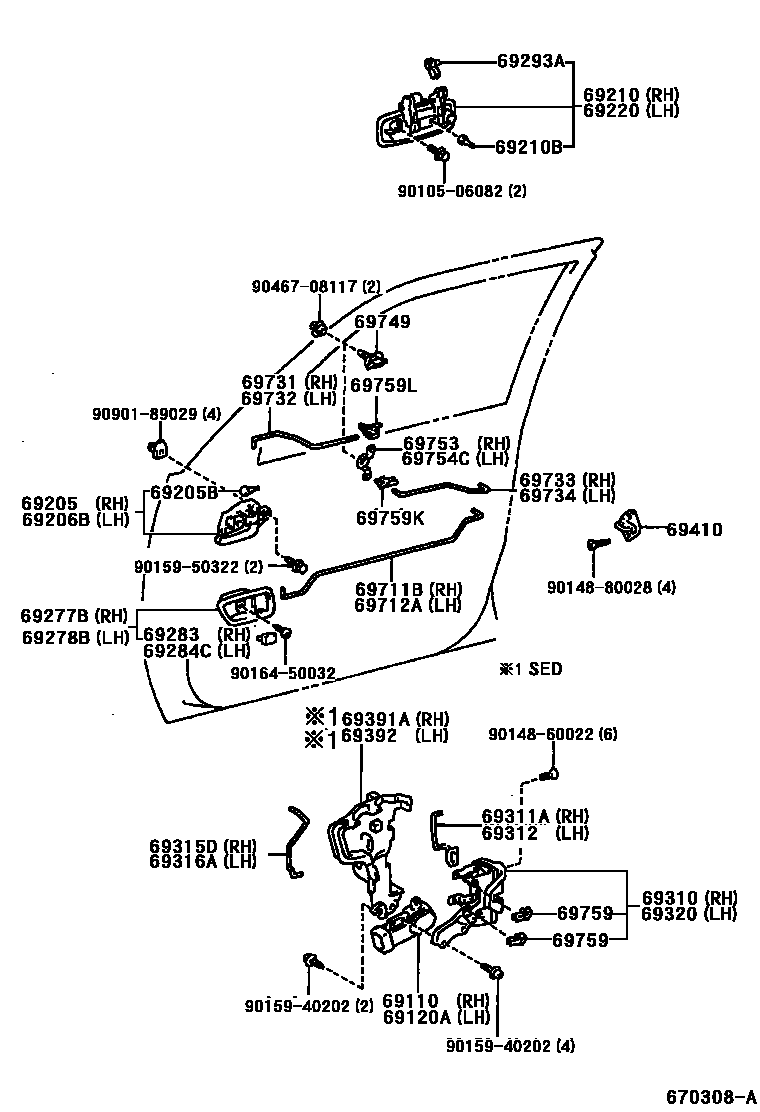 69293A
69210 (RH)
69220 (LH)
69210B
90105-06082 (2)

90467-08117 (2)
69749
69731 (RH)
69732 (LH)
69759L
90901-89029 (4)
69753 (RH)
69754C (LH)
69733 (RH)
69734 (LH)
69205 (RH)
69206B (LH)
69205B
69759K
69410
90159-50322 (2)
69711B (RH)
69712A (LH)
90148-80028 (4)
69277B (RH)
69278B (LH)
69283 (RH)
69284C (LH)
90164-50032
※1 SED

※1 69391A (RH)
※1 69392 (LH)
90148-60022 (6)
69311A (RH)
69312 (LH)
69315D (RH)
69316A (LH)
69310 (RH)
69320 (LH)
69759
69759
90159-40202 (2)
69110 (RH)
69120A (LH)
90159-40202 (4)

670308-A