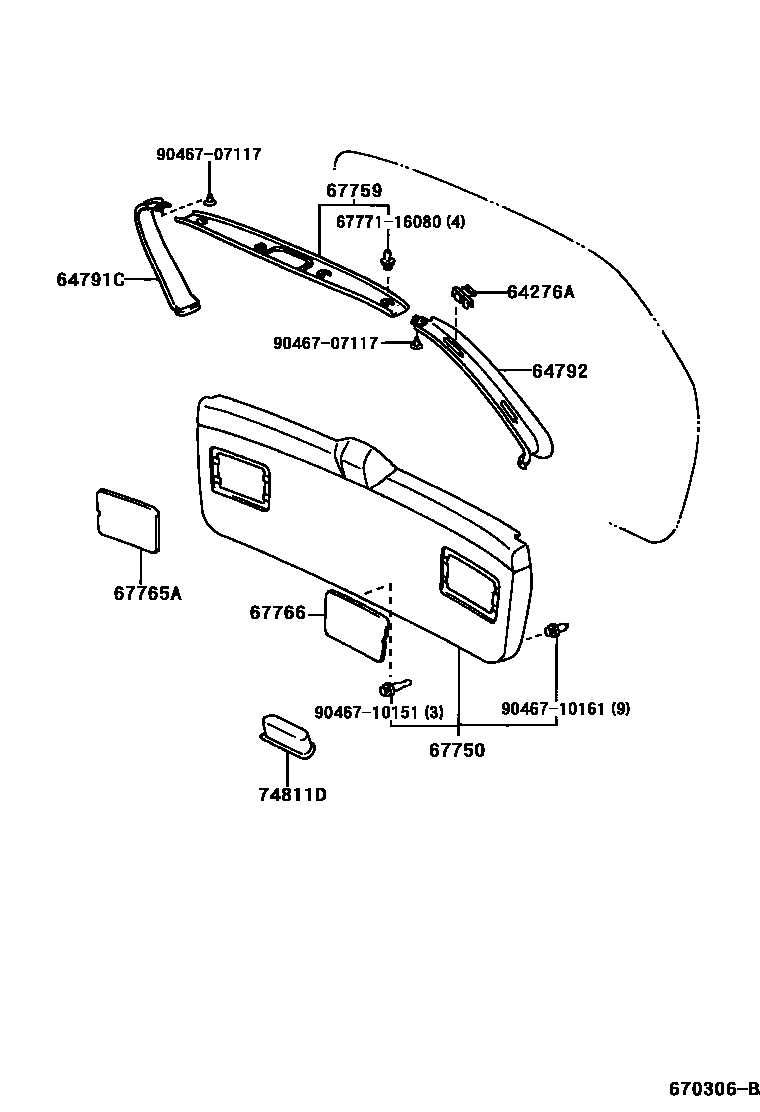 90467-07117
67759
67771-16080 (4)
64791C
64276A
90467-07117
64792
67765A
67766
90467-10151 (3)
90467-10161 (9)
67750
74811D
670306-B