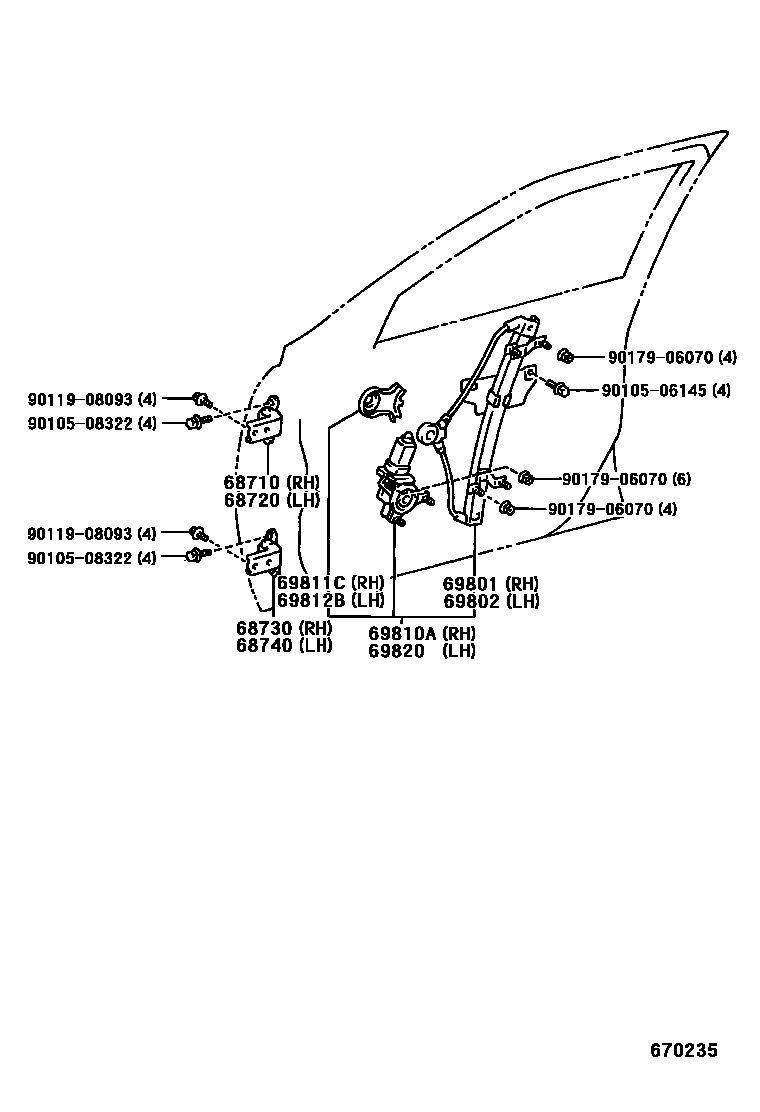 90179-06070 (4)
90105-06145 (4)
90119-08093 (4)
90105-08322 (4)
68710 (RH)
68720 (LH)
90179-06070 (6)
90179-06070 (4)
90119-08093 (4)
90105-08322 (4)
69811C (RH)
69812B (LH)
69801 (RH)
69802 (LH)
68730 (RH)
68740 (LH)
69810A (RH)
69820 (LH)
670235