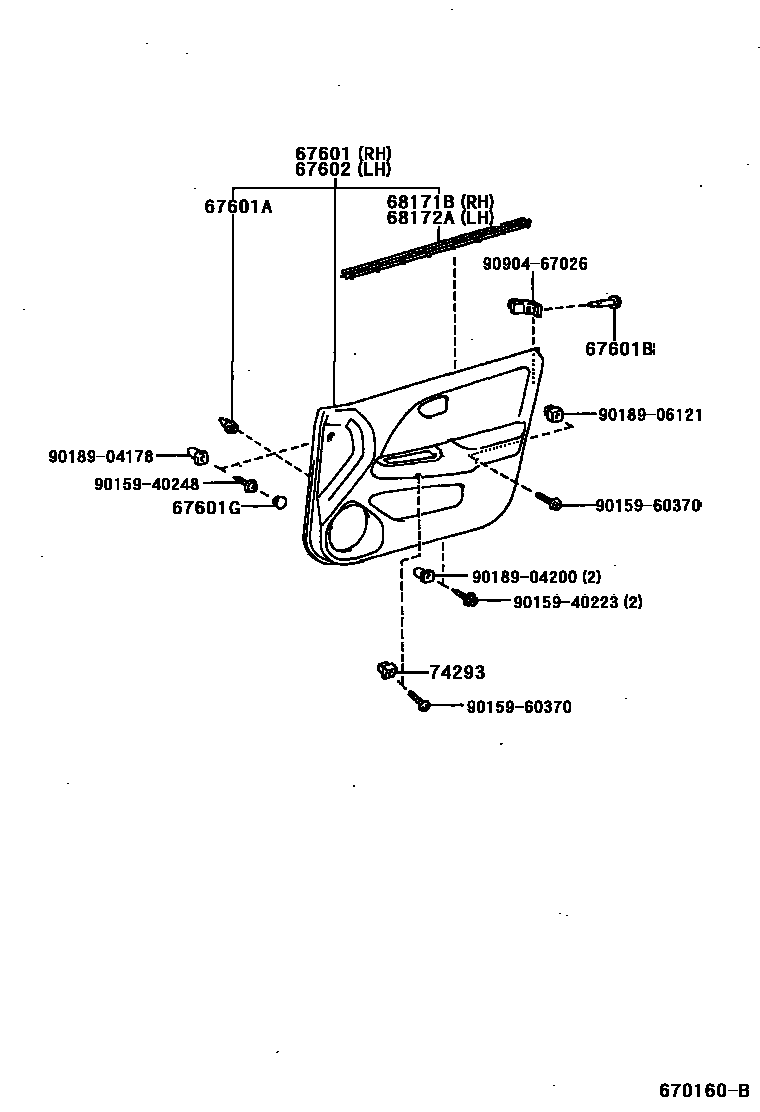 67601 (RH)
67602 (LH)
67601A
68171B (RH)
68172A (LH)
90904-67026
67601B
90189-06121
90189-04178
90159-40248
67601G
90159-60370
90189-04200 (2)
90159-40223 (2)
74293
90159-60370
670160-B