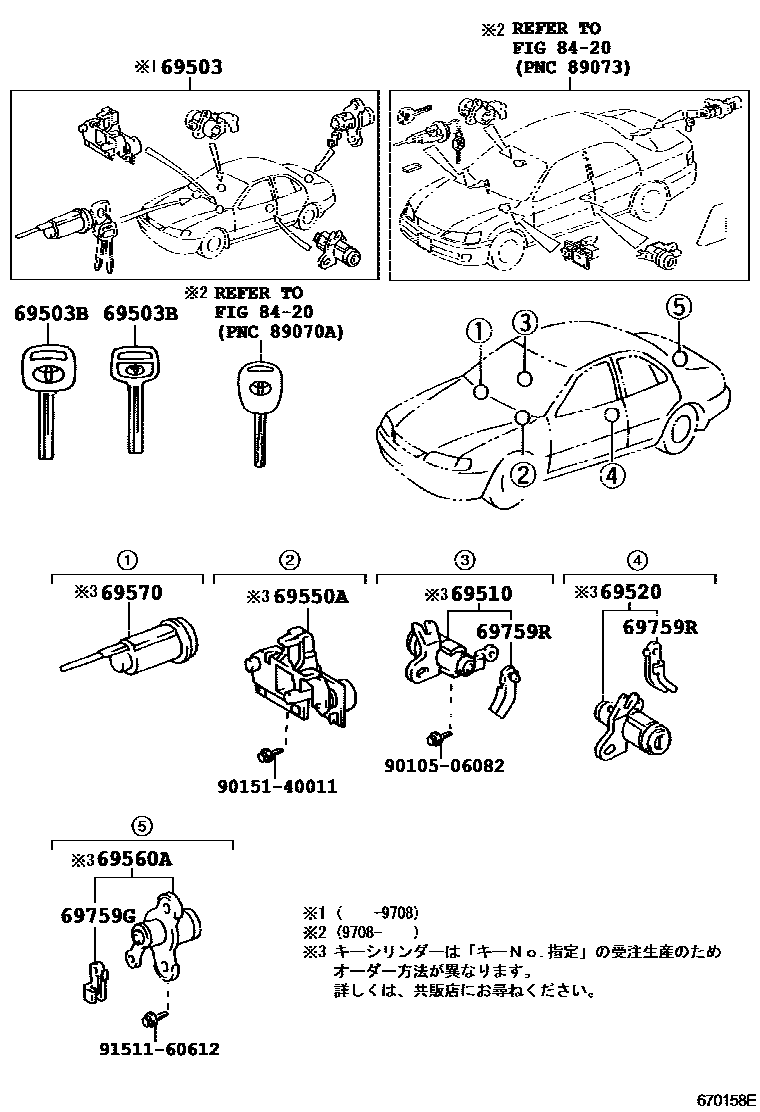 ※1 69503

※2 REFER TO FIG 84-20 (PNC 89073)

69503B 69503B

※2 REFER TO FIG 84-20 (PNC 89070A)

① ③ ⑤ ② ④

①
※3 69570

②
※3 69550A
90151-40011

③
※3 69510
69759R
90105-06082

④
※3 69520
69759R

⑤
※3 69560A
69759G
91511-60612

※1 ( -9708)
※2 (9708- )
※3 キーシリンダーは「キーNo.指定」の受注生産のため オーダー方法が異なります。 詳しくは、共販店にお尋ねください。

670158E