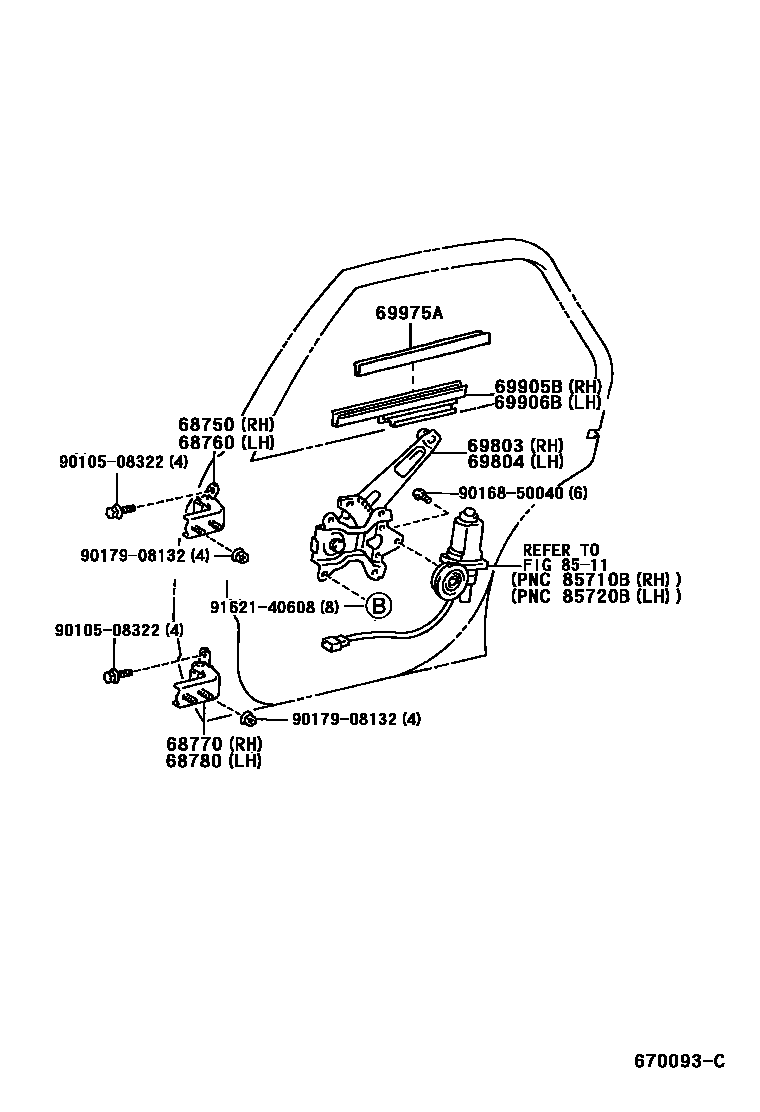 69975A

69905B (RH)
69906B (LH)

68750 (RH)
68760 (LH)

69803 (RH)
69804 (LH)

90105-08322 (4)

90168-50040 (6)

90179-08132 (4)

REFER TO
FIG 85-11
(PNC 85710B (RH))
(PNC 85720B (LH))

91621-40608 (8)

B

90105-08322 (4)

90179-08132 (4)

68770 (RH)
68780 (LH)

670093-C