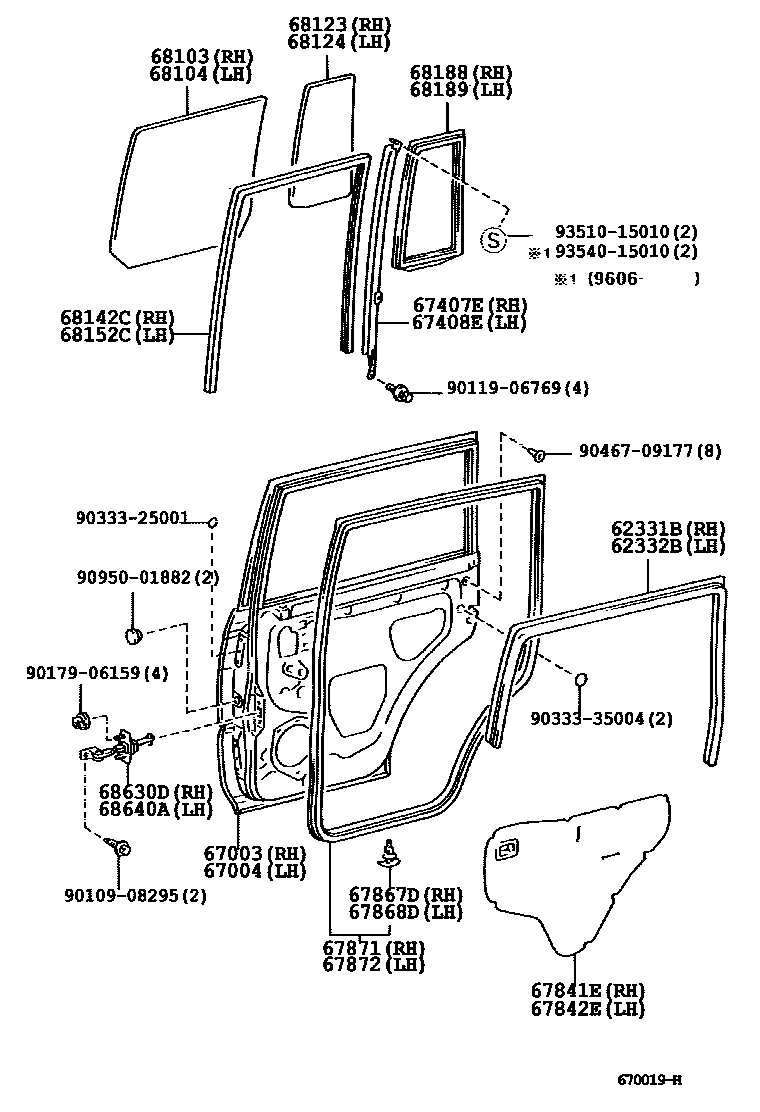 68123 (RH)
68124 (LH)

68103 (RH)
68104 (LH)

68188 (RH)
68189 (LH)

S 93510-15010 (2)
※1 93540-15010 (2)
※1 (9606- )

68142C (RH)
68152C (LH)

67407E (RH)
67408E (LH)

90119-06769 (4)

90467-09177 (8)

90333-25001

62331B (RH)
62332B (LH)

90950-01882 (2)

90179-06159 (4)

90333-35004 (2)

68630D (RH)
68640A (LH)

67003 (RH)
67004 (LH)

90109-08295 (2)

67867D (RH)
67868D (LH)

67871 (RH)
67872 (LH)

67841E (RH)
67842E (LH)

670019-H