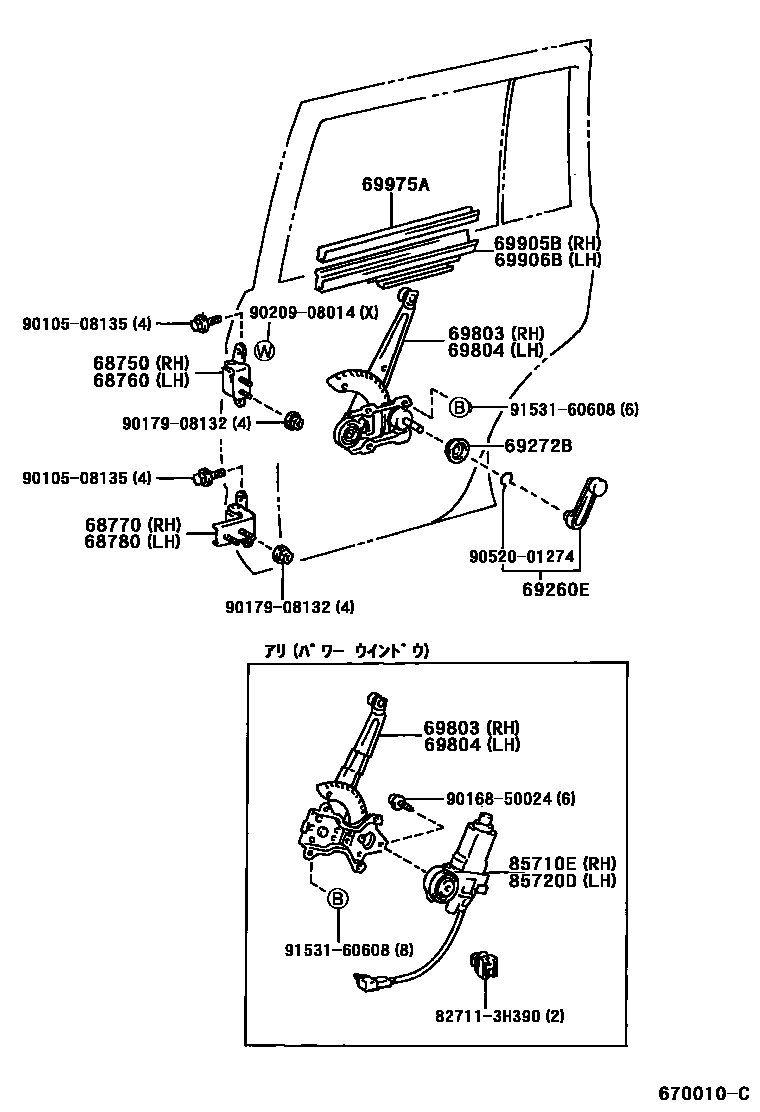 69975A

69905B (RH)
69906B (LH)

90105-08135 (4)

90209-08014 (X)

W

69803 (RH)
69804 (LH)

68750 (RH)
68760 (LH)

B

91531-60608 (6)

90179-08132 (4)

69272B

90105-08135 (4)

68770 (RH)
68780 (LH)

90520-01274

69260E

90179-08132 (4)

アリ (パワー ウインドウ)

69803 (RH)
69804 (LH)

90168-50024 (6)

85710E (RH)
85720D (LH)

B

91531-60608 (8)

82711-3H390 (2)

670010-C