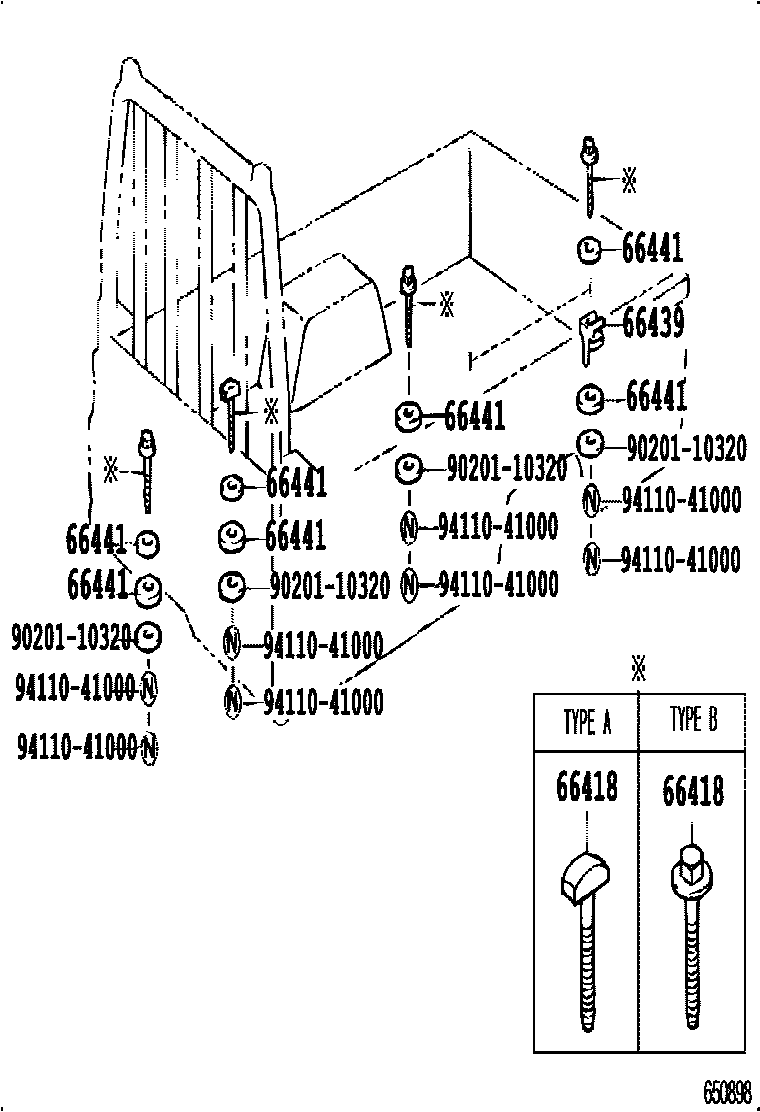 ※
66441
66439
66441
90201-10320
94110-41000
94110-41000

※
66441
90201-10320
94110-41000
94110-41000

※
66441
66441
90201-10320
94110-41000
94110-41000

※
66441
66441
90201-10320
94110-41000
94110-41000

※

| TYPE A | TYPE B |
|---|---|
| 66418 | 66418 |

650898