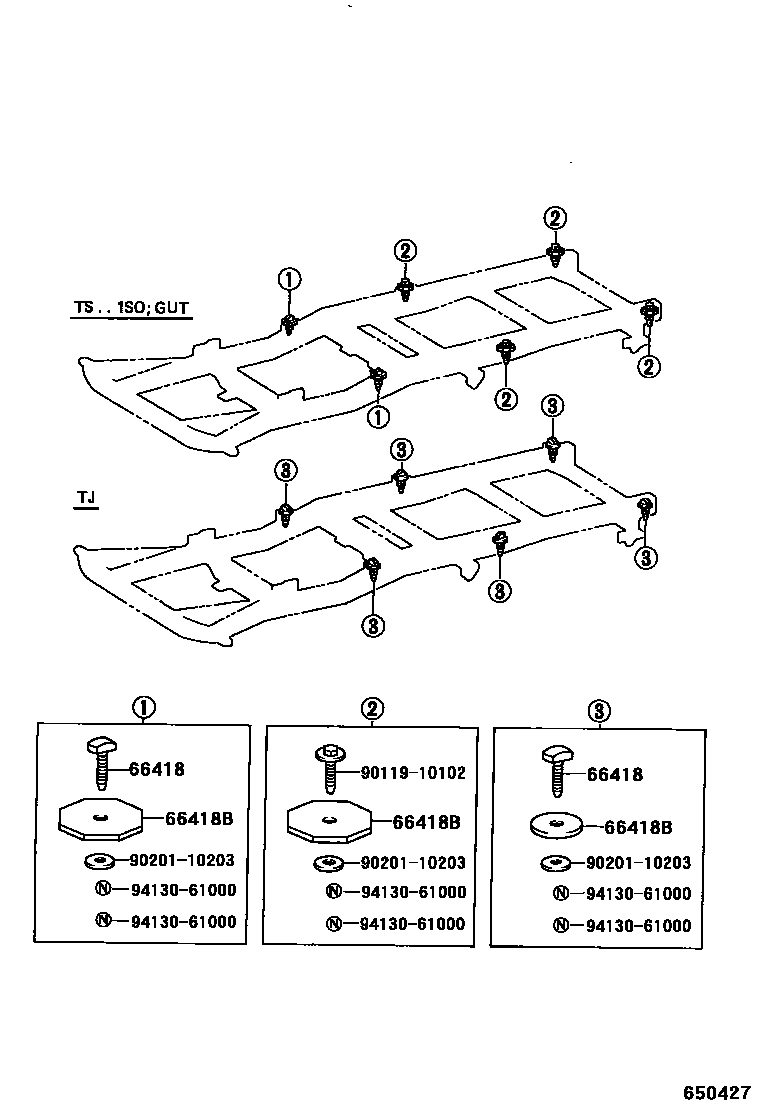 TS . . 1SO; GUT

①
②
②
②
②
①

TJ

③
③
③
③
③
③

①
66418
66418B
90201-10203
Ⓝ 94130-61000
Ⓝ 94130-61000

②
90119-10102
66418B
90201-10203
Ⓝ 94130-61000
Ⓝ 94130-61000

③
66418
66418B
90201-10203
Ⓝ 94130-61000
Ⓝ 94130-61000

650427