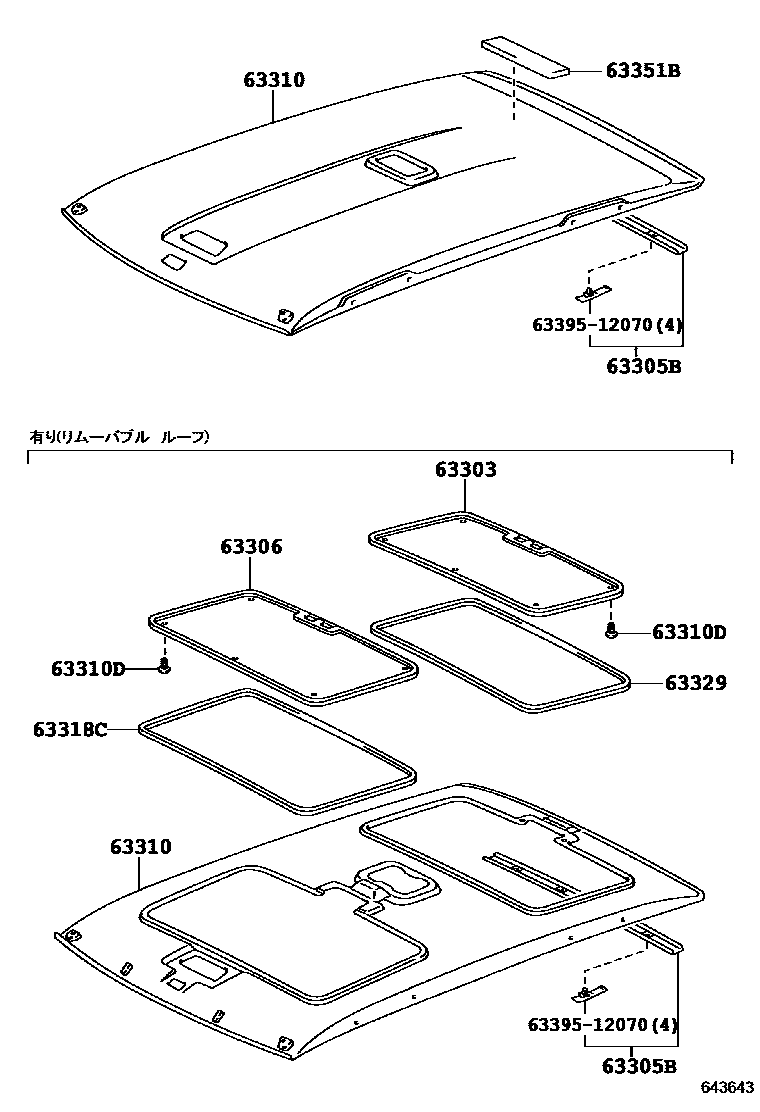 63310
63351B
63395-12070 (4)
63305B

有り(リムーバブル ルーフ)

63303
63306
63310D
63310D
63329
63318C
63310
63395-12070 (4)
63305B
643643