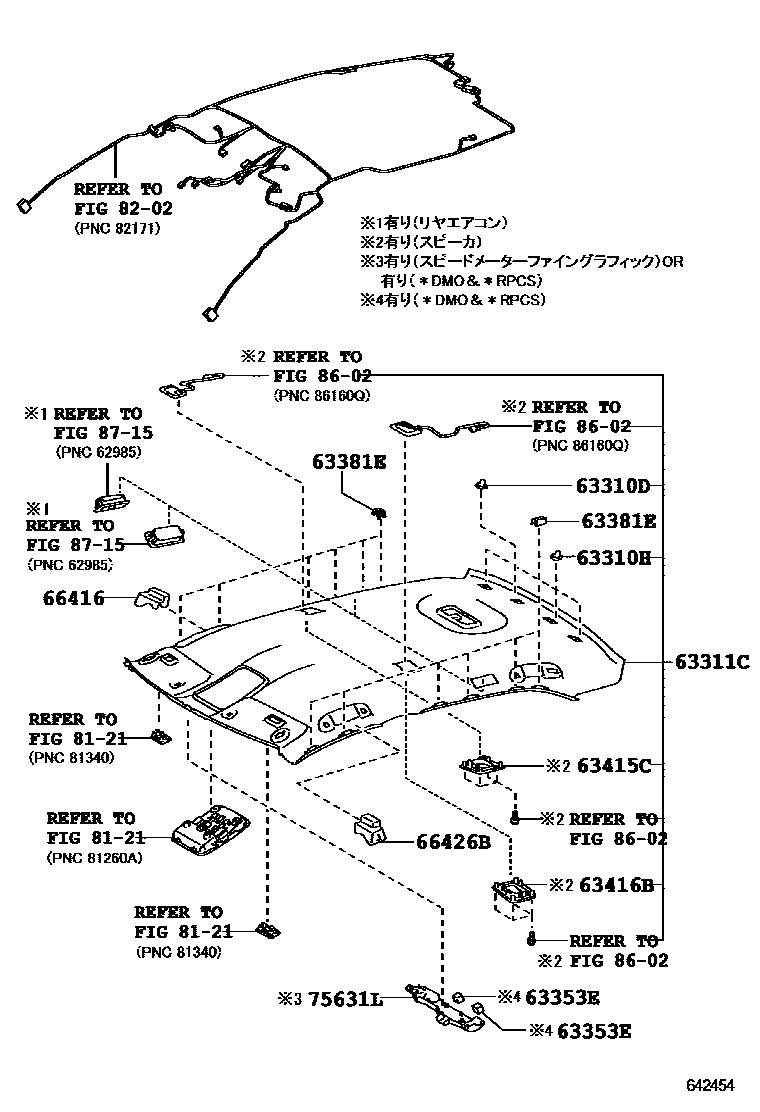 REFER TO
FIG 82-02
(PNC 82171)

※1有り(リヤエアコン)
※2有り(スピーカ)
※3有り(スピードメーターファイングラフィック)OR
有り(＊DMO＆＊RPCS)
※4有り(＊DMO＆＊RPCS)

※2 REFER TO
FIG 86-02
(PNC 86160Q)

※1 REFER TO
FIG 87-15
(PNC 62985)

※2 REFER TO
FIG 86-02
(PNC 86160Q)

63381E

63310D

※1
REFER TO
FIG 87-15
(PNC 62985)

63381E

63310H

66416

63311C

REFER TO
FIG 81-21
(PNC 81340)

※2 63415C

※2 REFER TO
FIG 86-02

REFER TO
FIG 81-21
(PNC 81260A)

66426B

※2 63416B

REFER TO
FIG 81-21
(PNC 81340)

REFER TO
※2 FIG 86-02

※3 75631L

※4 63353E

※4 63353E

642454