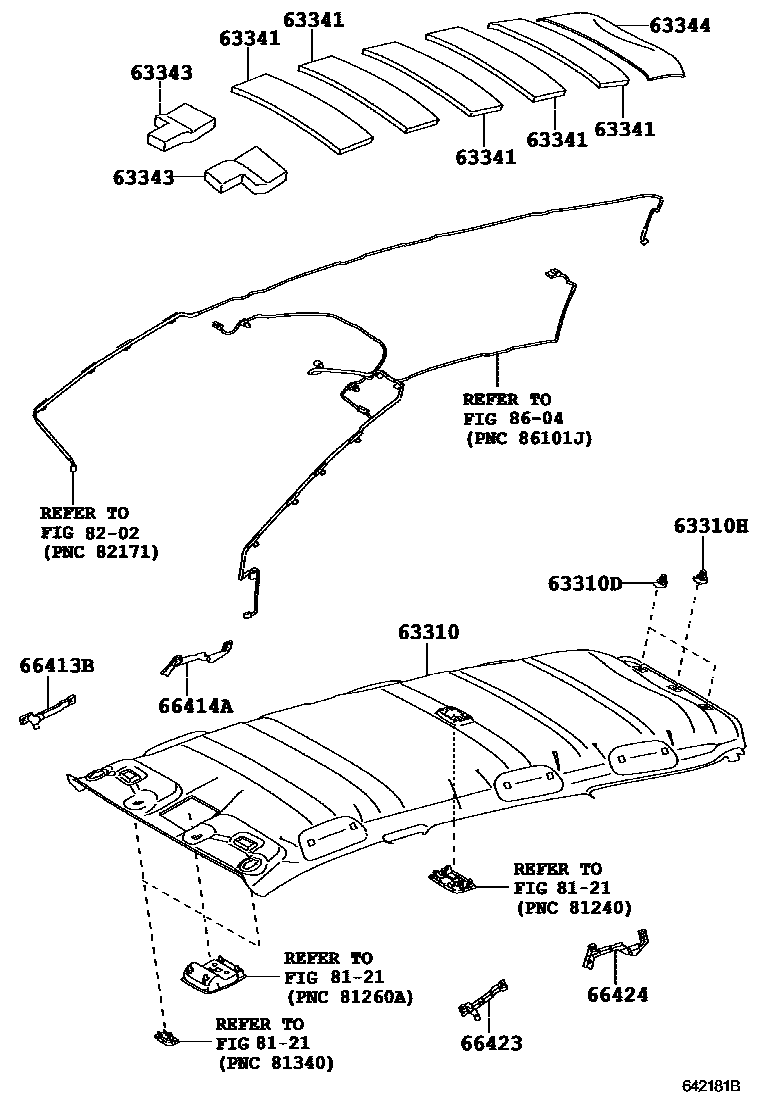 63341
63341
63344
63343
63343
63341
63341
63341

REFER TO
FIG 86-04
(PNC 86101J)

REFER TO
FIG 82-02
(PNC 82171)

63310H
63310D
63310
66413B
66414A

REFER TO
FIG 81-21
(PNC 81240)

REFER TO
FIG 81-21
(PNC 81260A)

66424

REFER TO
FIG 81-21
(PNC 81340)

66423

642181B