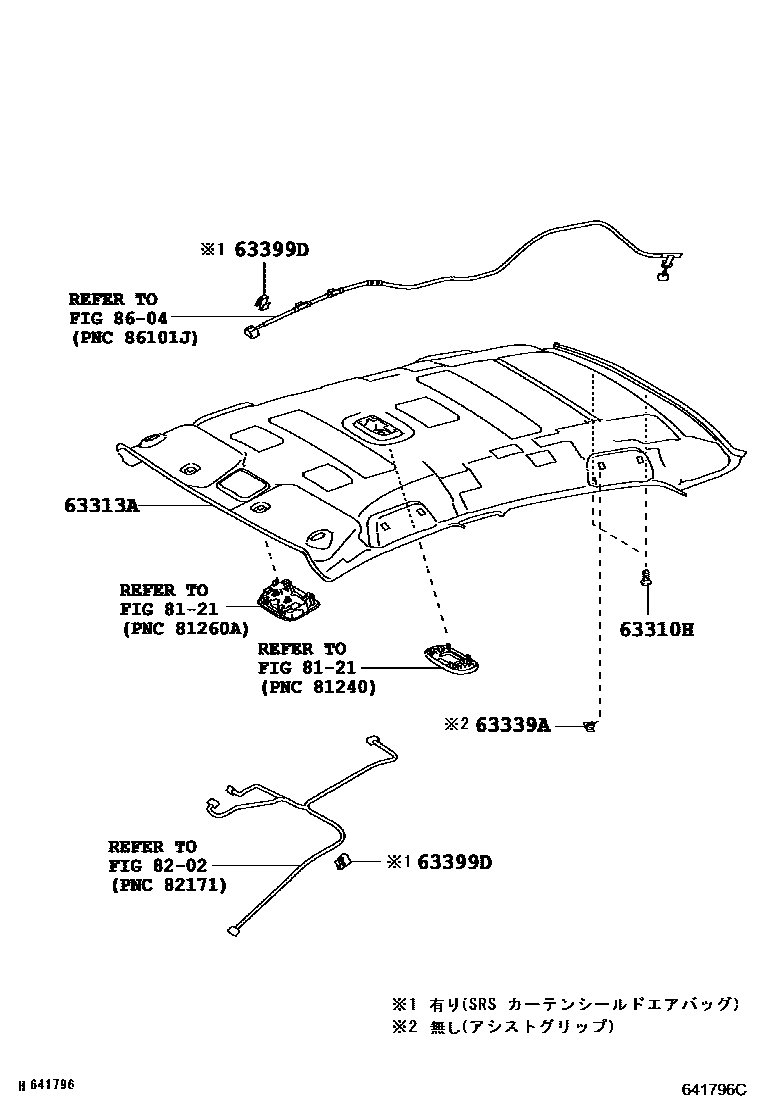 ※1 63399D

REFER TO
FIG 86-04
(PNC 86101J)

63313A

REFER TO
FIG 81-21
(PNC 81260A)

REFER TO
FIG 81-21
(PNC 81240)

63310H

※2 63339A

REFER TO
FIG 82-02
(PNC 82171)

※1 63399D

※1 有り(SRS カーテンシールドエアバッグ)
※2 無し(アシストグリップ)

H 641796

641796C