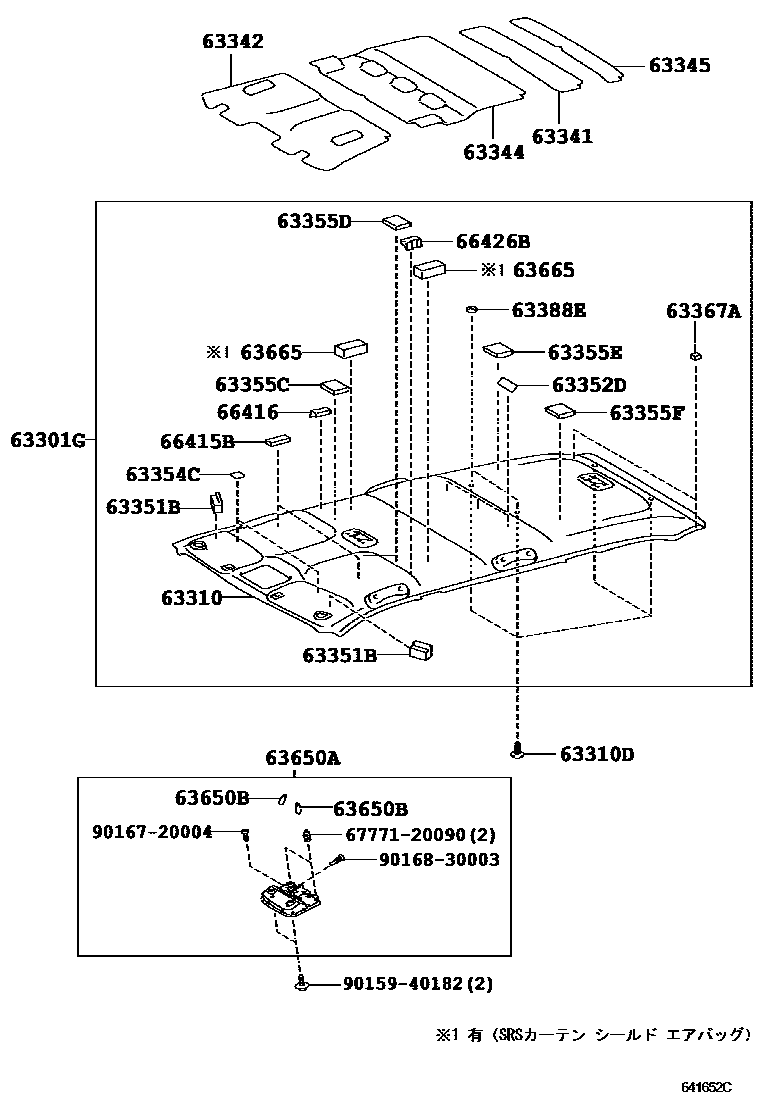 63342
63345
63341
63344

63355D
66426B
※1 63665
63388E
63367A
※1 63665
63355E
63355C
63352D
66416
63355F
63301G
66415B
63354C
63351B
63310
63351B

63310D

63650A
63650B
63650B
90167-20004
67771-20090 (2)
90168-30003
90159-40182 (2)

※1 有 (SRSカーテン シールド エアバッグ)

641652C