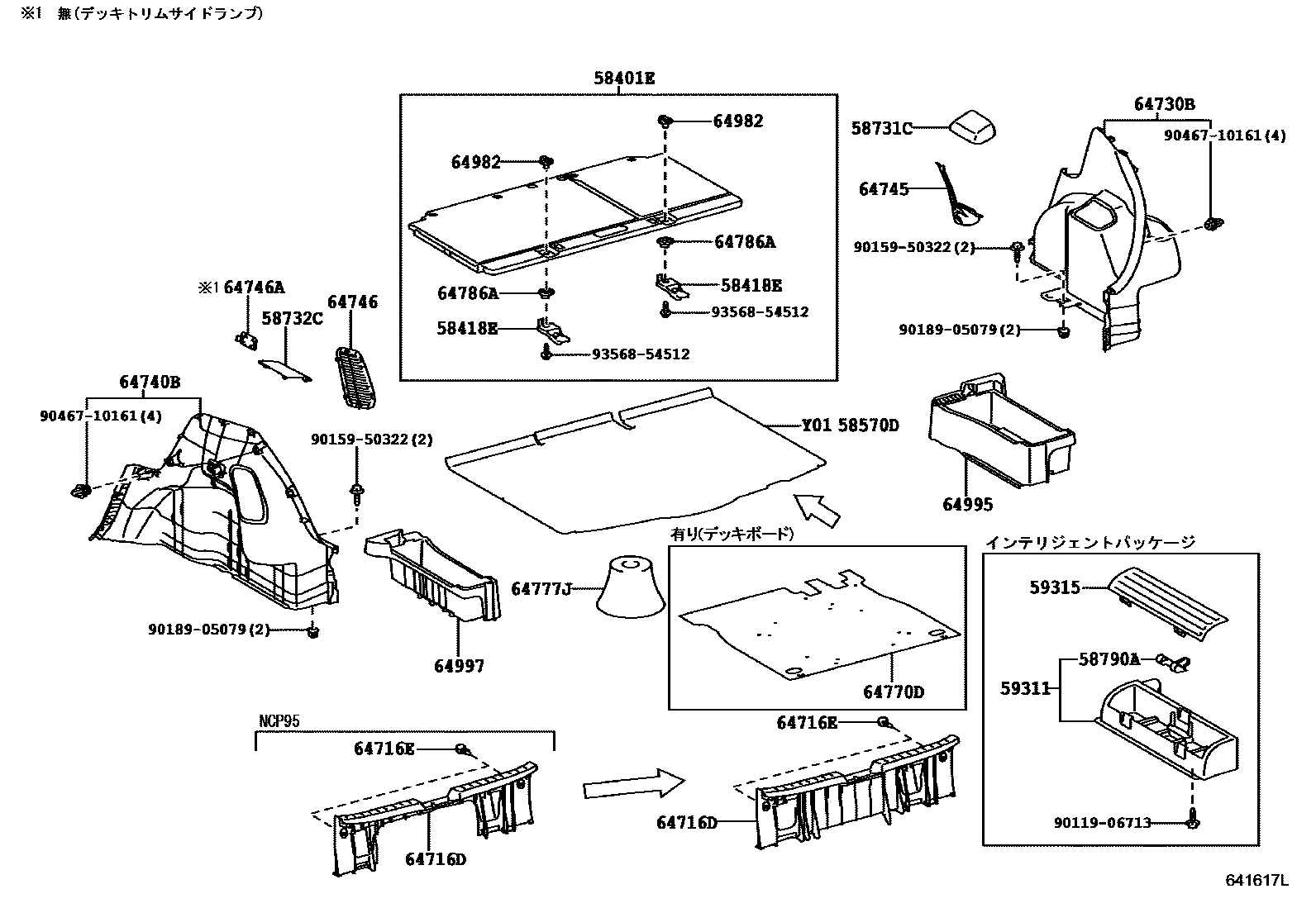 ※1 無(デッキトリムサイドランプ)

58401E
64982
64982
64786A
64786A
58418E
58418E
93568-54512
93568-54512

58731C
64745
64730B
90467-10161(4)
90159-50322(2)
90189-05079(2)

※1 64746A
58732C
64746

64740B
90467-10161(4)
90159-50322(2)
90189-05079(2)

Y01 58570D
64995

64997
64777J

有り(デッキボード)
64770D

インテリジェントパッケージ
59315
58790A
59311
90119-06713

NCP95
64716E
64716D

64716E
64716D

641617L