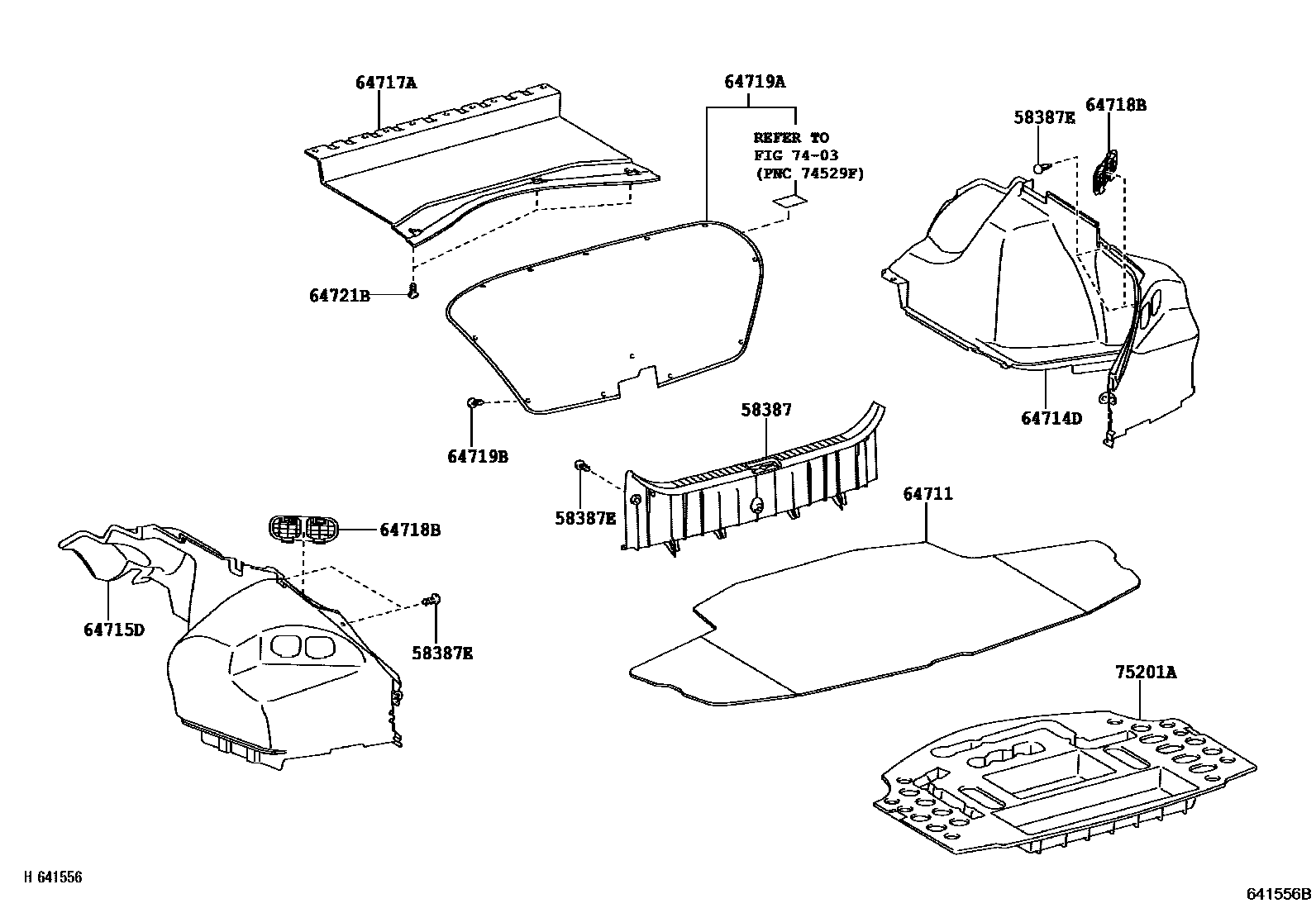 64717A

64719A

REFER TO
FIG 74-03
(PNC 74529F)

58387E

64718B

64721B

64719B

58387

64714D

58387E

64711

64718B

64715D

58387E

75201A

H 641556

641556B