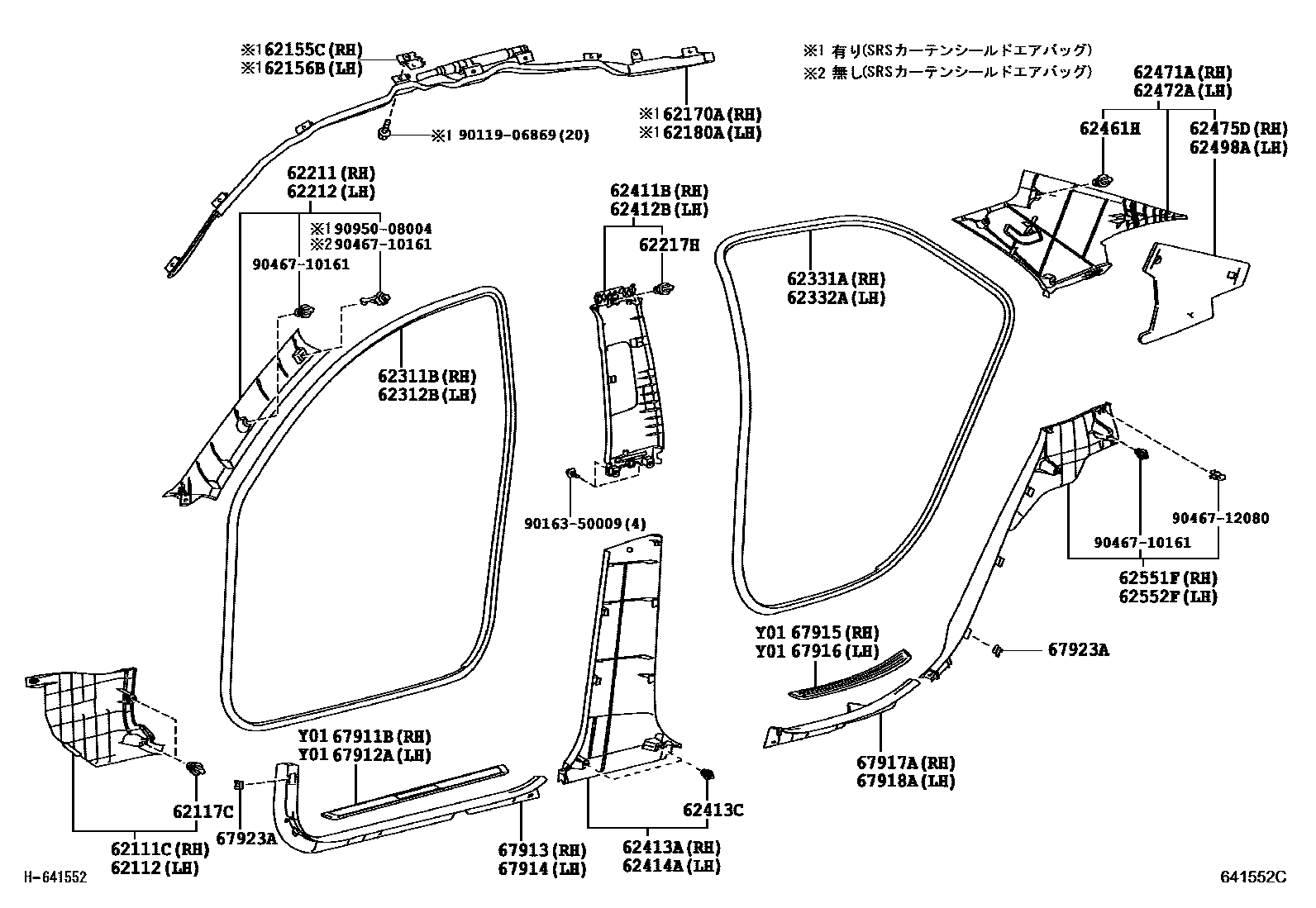 ※1 62155C (RH)
※1 62156B (LH)

※1 有り(SRSカーテンシールドエアバッグ)
※2 無し(SRSカーテンシールドエアバッグ)

62471A (RH)
62472A (LH)

※1 62170A (RH)
※1 62180A (LH)

※1 90119-06869 (20)

62461H

62475D (RH)
62498A (LH)

62211 (RH)
62212 (LH)

62411B (RH)
62412B (LH)

※1 90950-08004
※2 90467-10161

90467-10161

62217H

62331A (RH)
62332A (LH)

62311B (RH)
62312B (LH)

90163-50009 (4)

90467-12080

90467-10161

62551F (RH)
62552F (LH)

Y01 67915 (RH)
Y01 67916 (LH)

67923A

Y01 67911B (RH)
Y01 67912A (LH)

67917A (RH)
67918A (LH)

62117C

67923A

62413C

62111C (RH)
62112 (LH)

67913 (RH)
67914 (LH)

62413A (RH)
62414A (LH)

H-641552

641552C