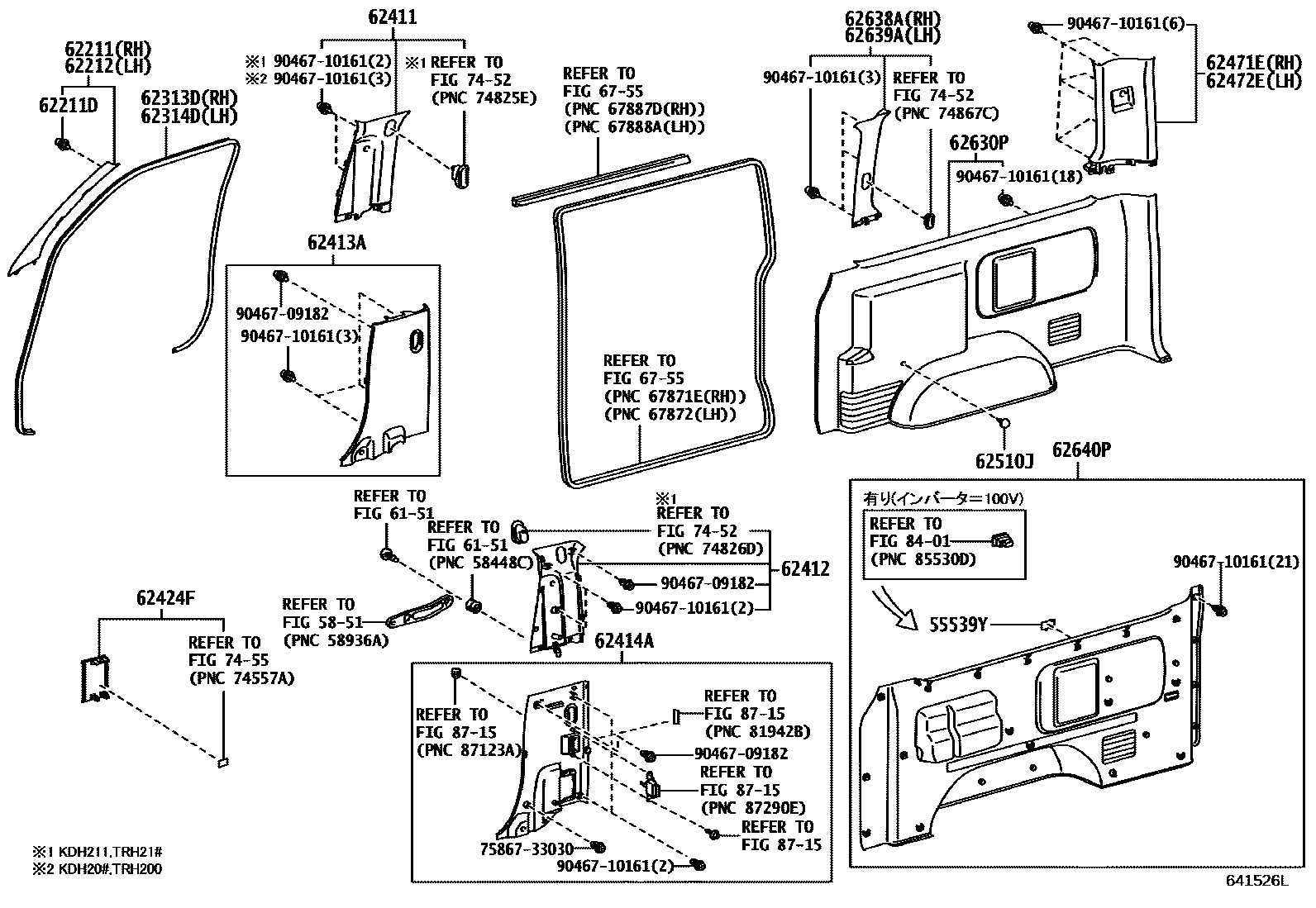 62211(RH)
62212(LH)
62211D
62313D(RH)
62314D(LH)
62411
※1 90467-10161(2)
※2 90467-10161(3)
※1 REFER TO
FIG 74-52
(PNC 74825E)
REFER TO
FIG 67-55
(PNC 67887D(RH))
(PNC 67888A(LH))
62638A(RH)
62639A(LH)
90467-10161(3)
REFER TO
FIG 74-52
(PNC 74867C)
90467-10161(6)
62471E(RH)
62472E(LH)
62630P
90467-10161(18)
62413A
90467-09182
90467-10161(3)
REFER TO
FIG 67-55
(PNC 67871E(RH))
(PNC 67872(LH))
62510J
62640P
有り(インバーター=100V)
REFER TO
FIG 84-01
(PNC 85530D)
90467-10161(21)
55539Y
REFER TO
FIG 61-51
REFER TO
FIG 61-51
(PNC 58448C)
※1
REFER TO
FIG 74-52
(PNC 74826D)
62412
90467-09182
90467-10161(2)
REFER TO
FIG 58-51
(PNC 58936A)
62424F
REFER TO
FIG 74-55
(PNC 74557A)
62414A
REFER TO
FIG 87-15
(PNC 87123A)
REFER TO
FIG 87-15
(PNC 81942B)
90467-09182
REFER TO
FIG 87-15
(PNC 87290E)
REFER TO
FIG 87-15
75867-33030
90467-10161(2)
※1 KDH211,TRH21#
※2 KDH20#,TRH200
641526L