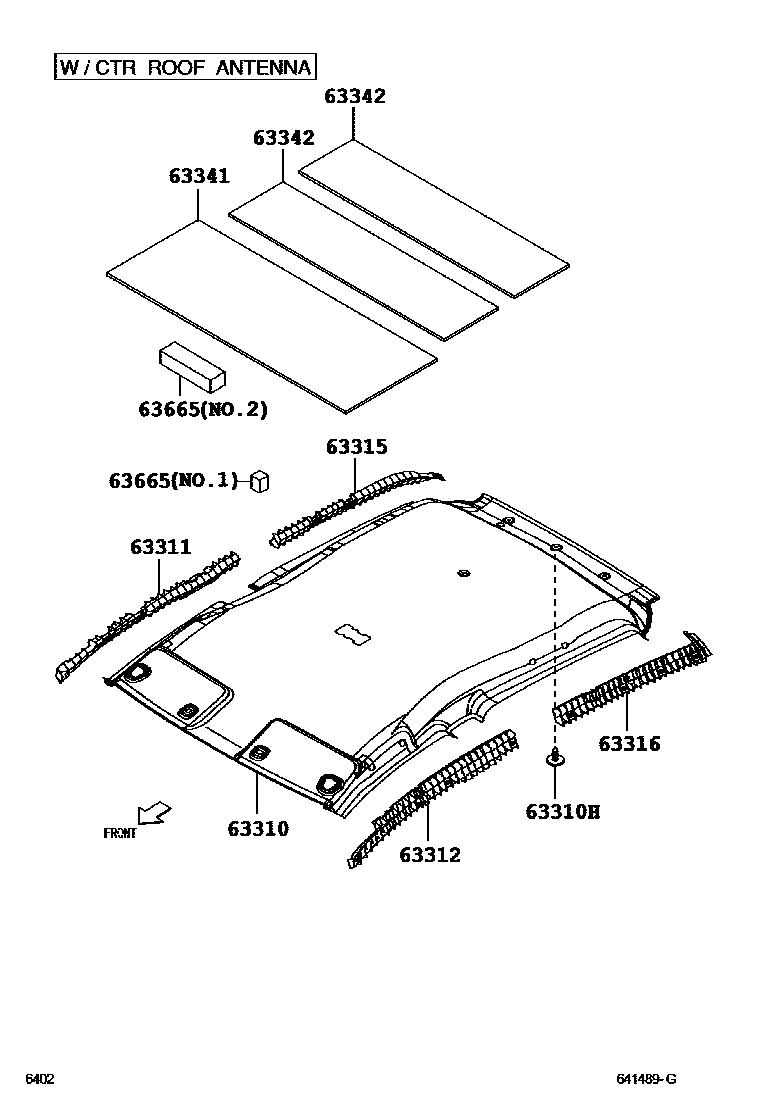 W / CTR ROOF ANTENNA

63342

63342

63341

63665(NO.2)

63315

63665(NO.1)

63311

63316

63310H

63310

63312

FRONT

6402

641489-G