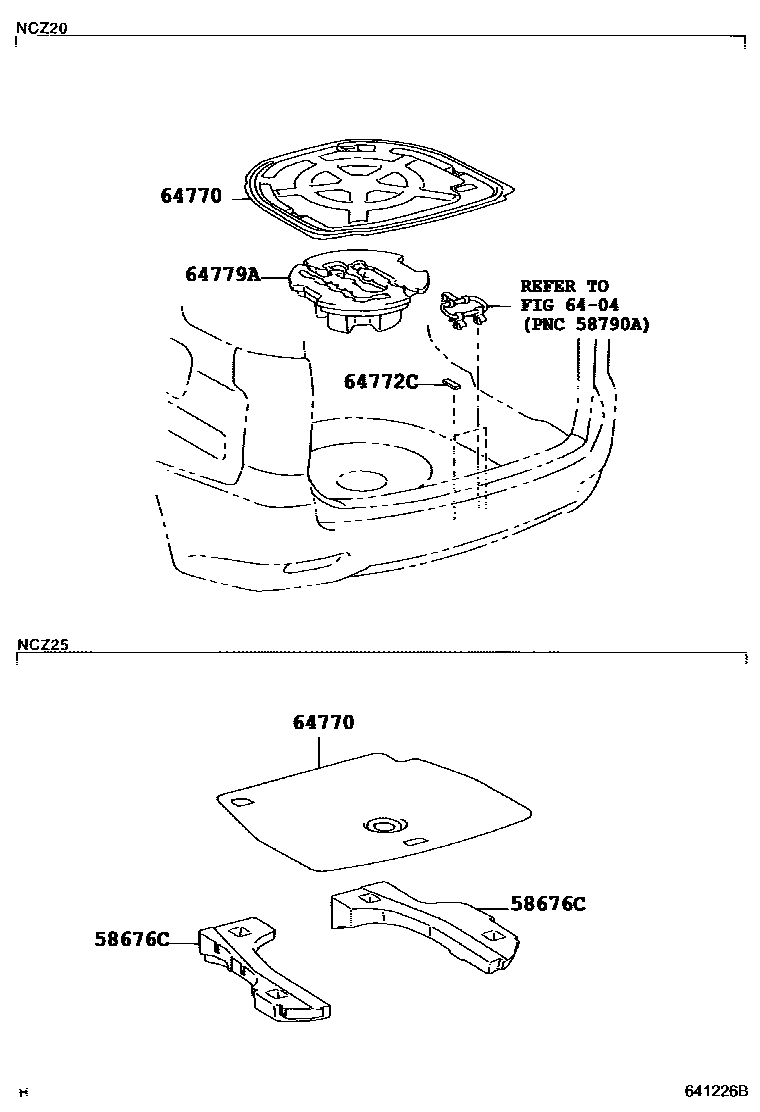 NCZ20

64770

64779A

REFER TO
FIG 64-04
(PNC 58790A)

64772C

NCZ25

64770

58676C

58676C

641226B