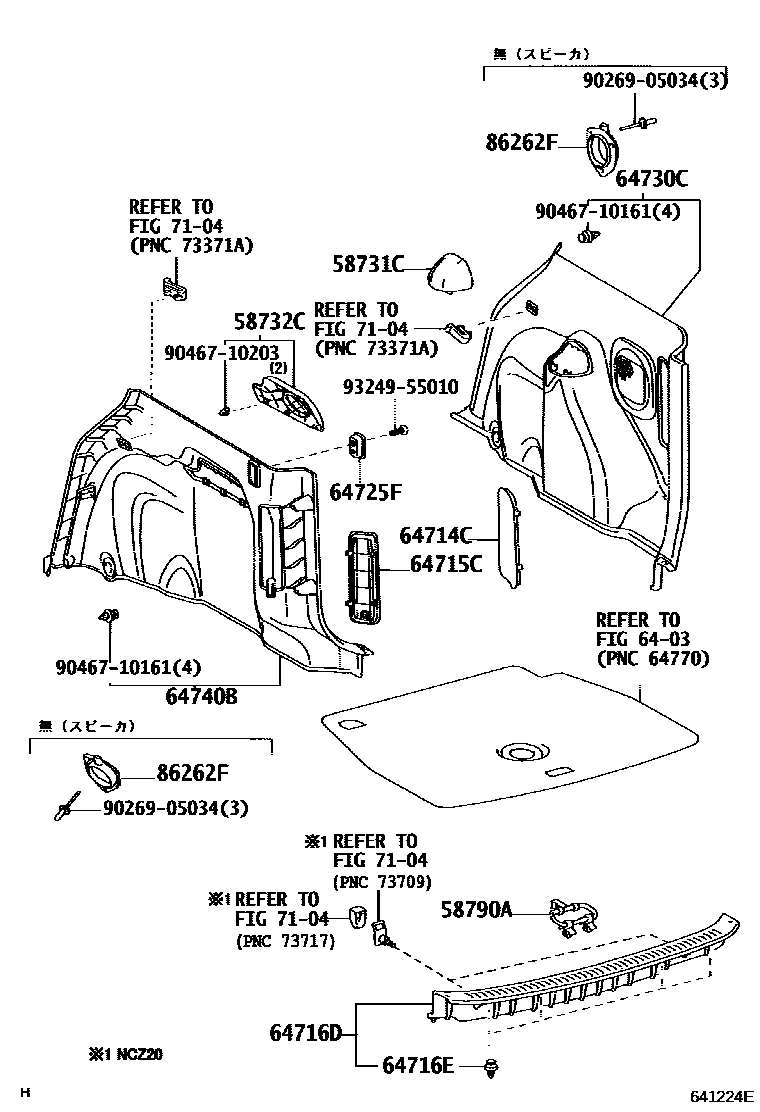 無（スピーカ）
90269-05034(3)
86262F
64730C
90467-10161(4)
REFER TO
FIG 71-04
(PNC 73371A)
58731C
58732C
REFER TO
FIG 71-04
(PNC 73371A)
90467-10203
(2)
93249-55010
64725F
64714C
64715C
REFER TO
FIG 64-03
(PNC 64770)
90467-10161(4)
64740B
無（スピーカ）
86262F
90269-05034(3)
※1 REFER TO
FIG 71-04
(PNC 73709)
※1 REFER TO
FIG 71-04
(PNC 73717)
58790A
64716D
64716E
※1 NCZ20
H
641224E