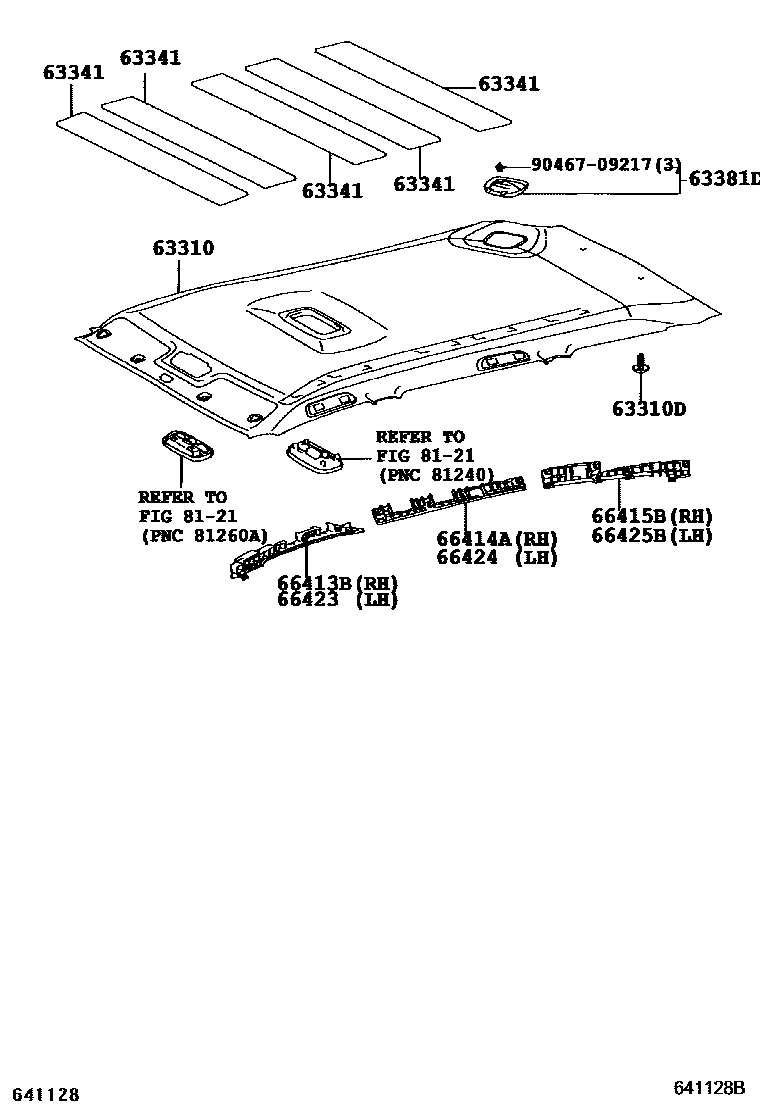 63341
63341
63341
63341
63341
90467-09217(3)
63381D
63310
63310D
REFER TO
FIG 81-21
(PNC 81240)
REFER TO
FIG 81-21
(PNC 81260A)
66415B(RH)
66425B(LH)
66414A(RH)
66424 (LH)
66413B(RH)
66423 (LH)
641128
641128B