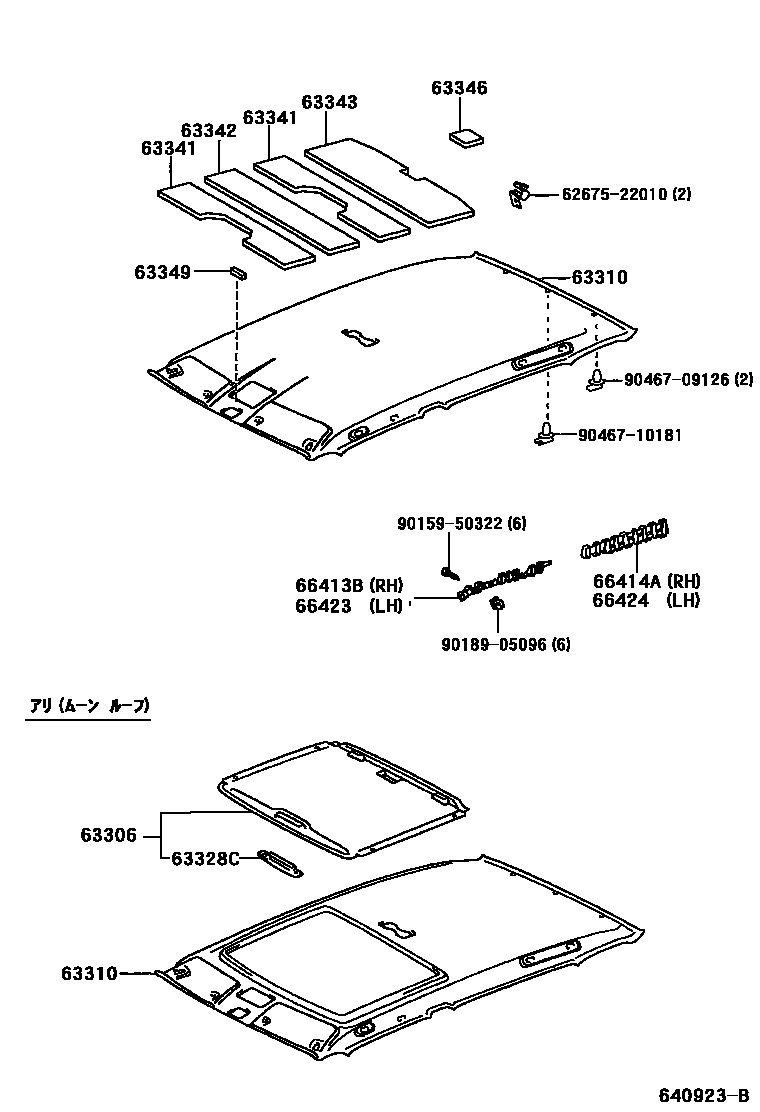 63346
63343
63341
63342
63341
62675-22010 (2)
63349
63310
90467-09126 (2)
90467-10181

90159-50322 (6)
66413B (RH)
66423 (LH)
66414A (RH)
66424 (LH)
90189-05096 (6)

アリ (ムーン ルーフ)

63306
63328C
63310

640923-B