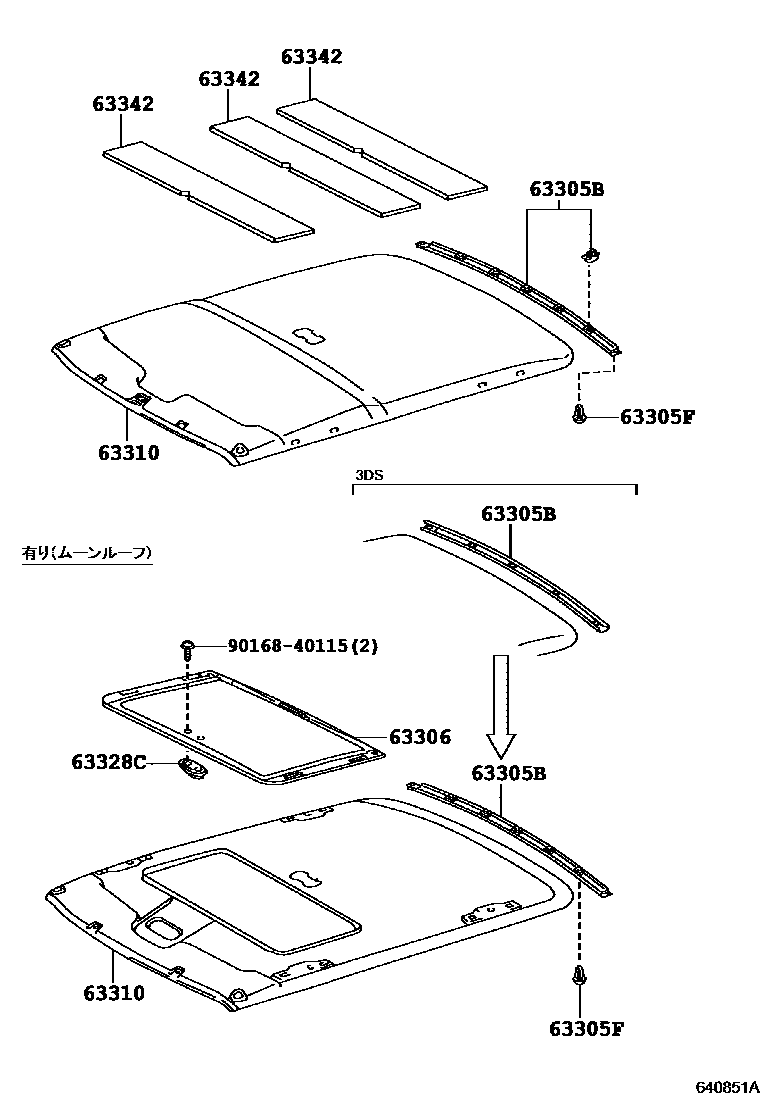 63342
63342
63342
63305B
63305F
63310
3DS
63305B
有り(ムーンルーフ)
90168-40115(2)
63306
63328C
63305B
63310
63305F
640851A