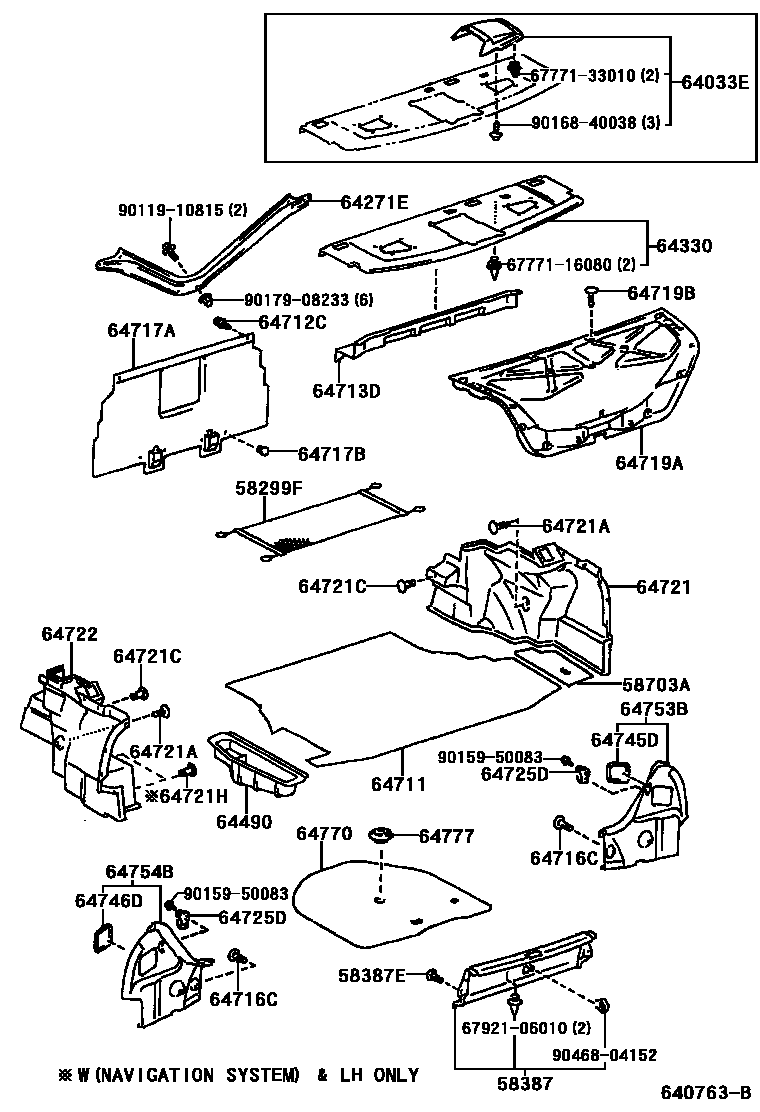 67771-33010 (2)
64033E
90168-40038 (3)
90119-10815 (2)
64271E
64330
67771-16080 (2)
90179-08233 (6)
64719B
64717A
64712C
64713D
64717B
64719A
58299F
64721A
64721C
64721
64722
64721C
58703A
64753B
64721A
90159-50083
64745D
64725D
※64721H
64711
64490
64770
64777
64716C
64754B
90159-50083
64746D
64725D
64716C
58387E
67921-06010 (2)
90468-04152
58387
※W(NAVIGATION SYSTEM) & LH ONLY
640763-B