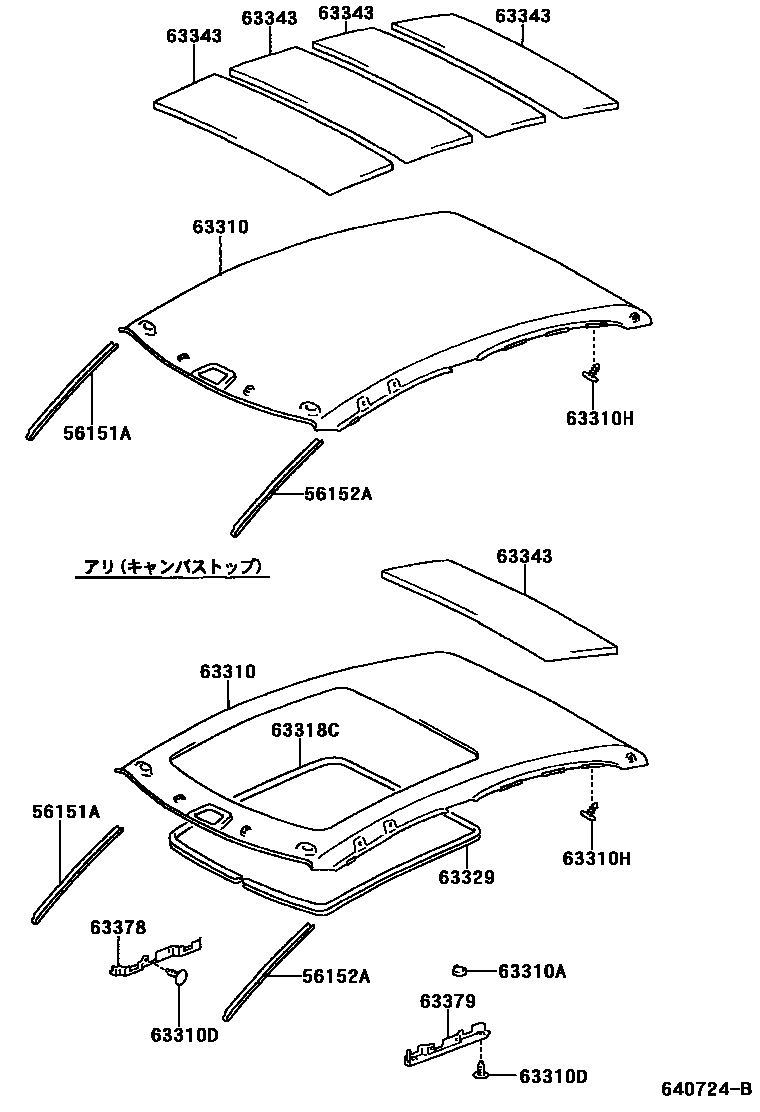 63343
63343
63343
63343
63310
56151A
63310H
56152A
アリ（キャンバストップ）
63343
63310
63318C
56151A
63310H
63329
63378
56152A
63310A
63379
63310D
63310D
640724-B