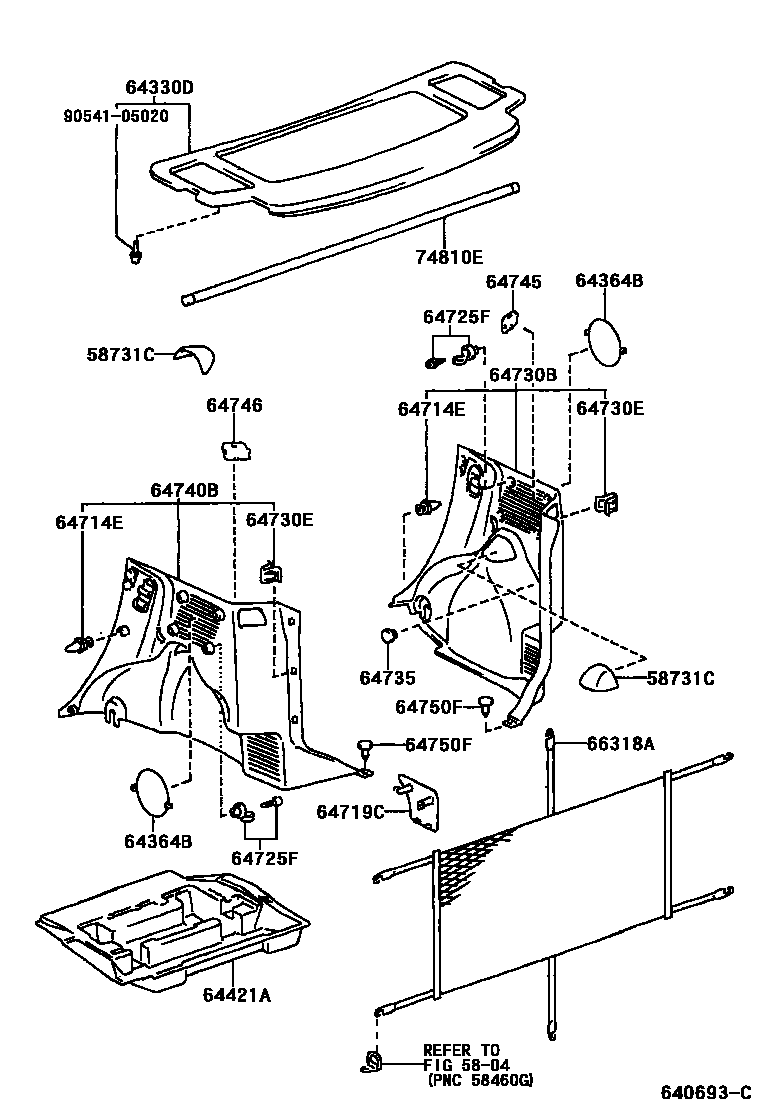 64330D
90541-05020
74810E
64745
64364B
64725F
58731C
64730B
64746
64714E
64730E
64740B
64714E
64730E
64735
58731C
64750F
64750F
66318A
64719C
64364B
64725F
64421A
REFER TO
FIG 58-04
(PNC 58460G)
640693-C