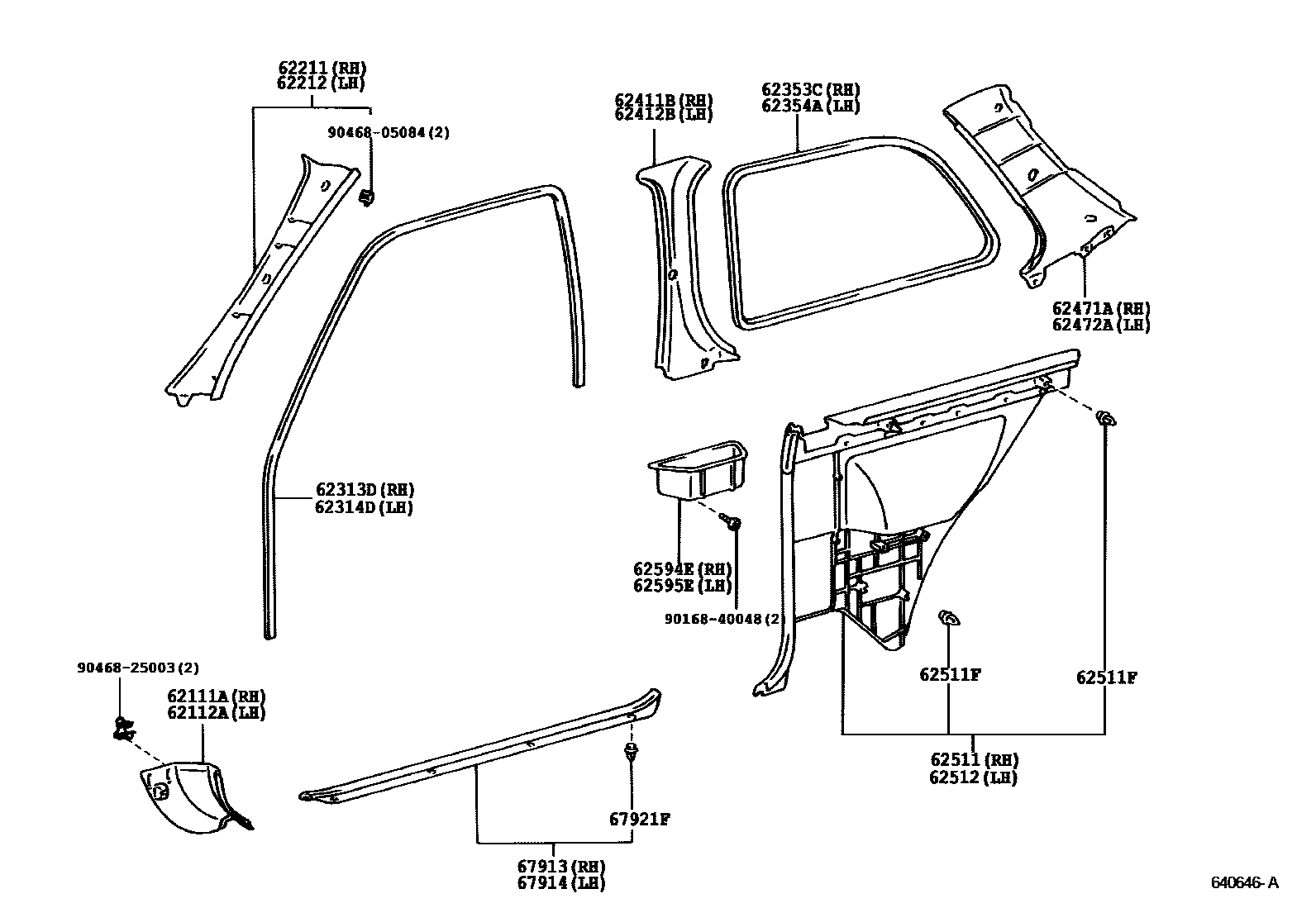 62211 (RH)
62212 (LH)

90468-05084 (2)

62411B (RH)
62412B (LH)

62353C (RH)
62354A (LH)

62471A (RH)
62472A (LH)

62313D (RH)
62314D (LH)

62594E (RH)
62595E (LH)

90168-40048 (2)

90468-25003 (2)

62111A (RH)
62112A (LH)

62511F

62511F

62511 (RH)
62512 (LH)

67921F

67913 (RH)
67914 (LH)

640646-A