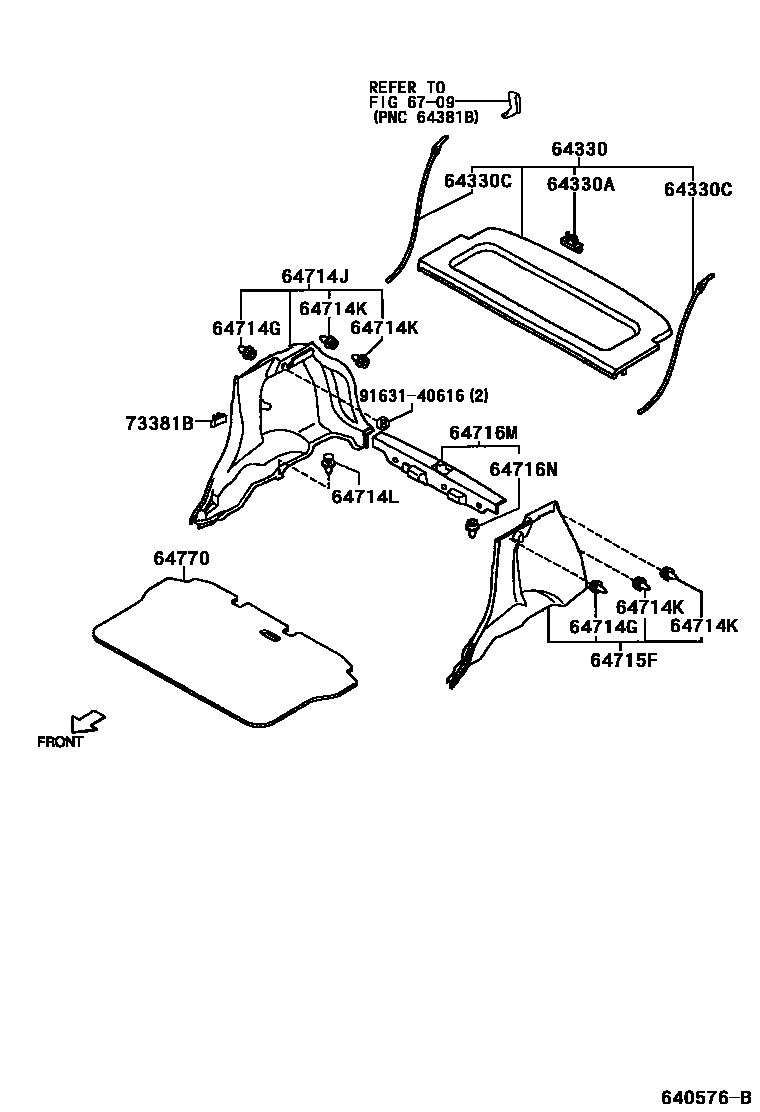 REFER TO
FIG 67-09
(PNC 64381B)

64330
64330C
64330A
64330C

64714J
64714K
64714G
64714K

91631-40616 (2)
73381B
64716M
64716N
64714L

64770

64714K
64714G
64714K
64715F

FRONT

640576-B