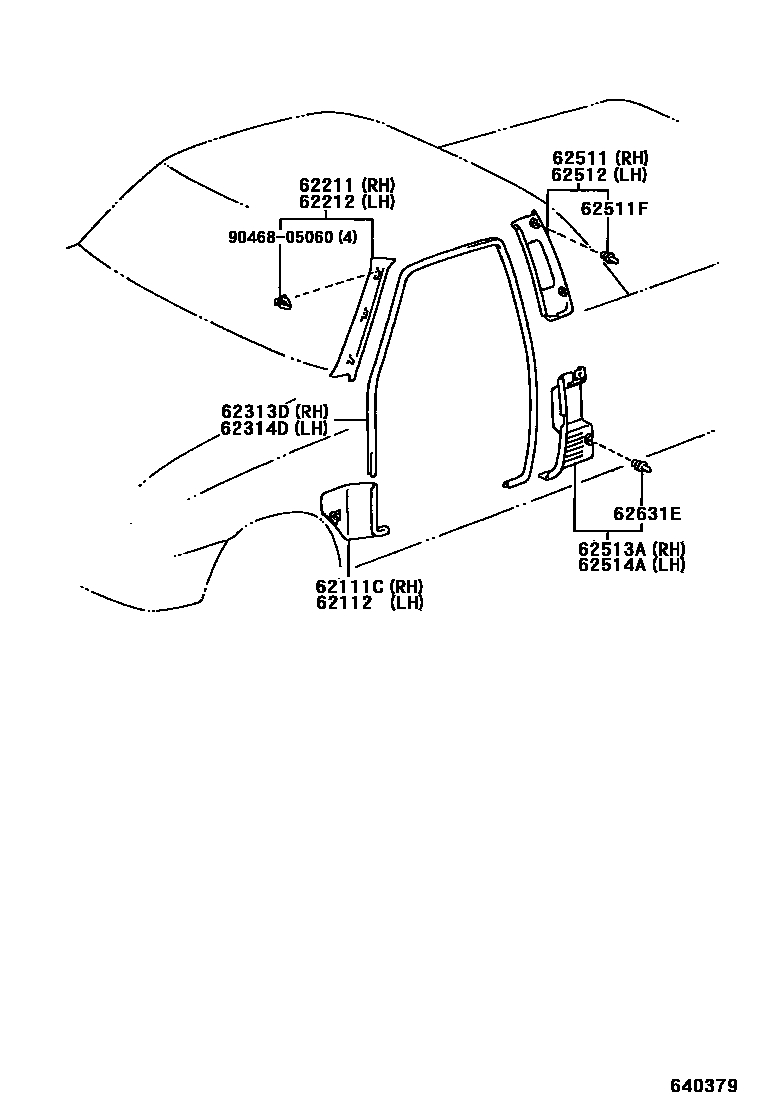 62211 (RH)
62212 (LH)
90468-05060 (4)
62511 (RH)
62512 (LH)
62511F
62313D (RH)
62314D (LH)
62631E
62513A (RH)
62514A (LH)
62111C (RH)
62112 (LH)
640379