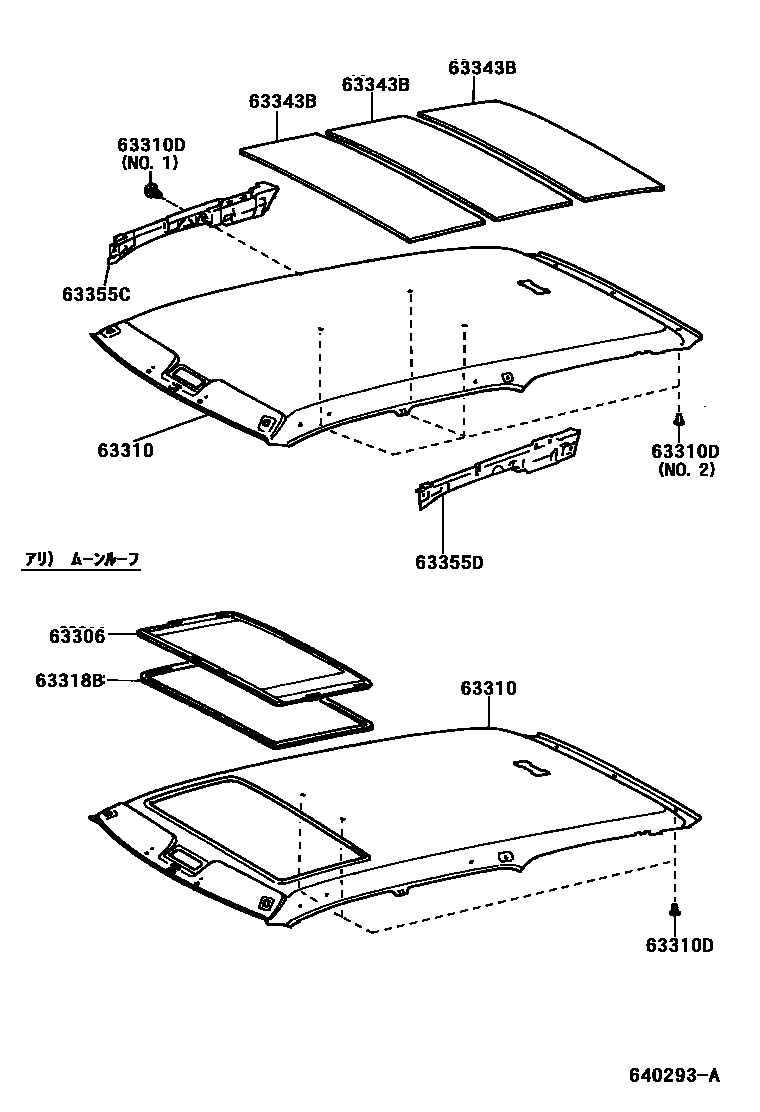 63343B
63343B
63343B
63310D
(NO. 1)
63355C
63310
63310D
(NO. 2)
63355D
アリ) ムーンルーフ
63306
63318B
63310
63310D
640293-A