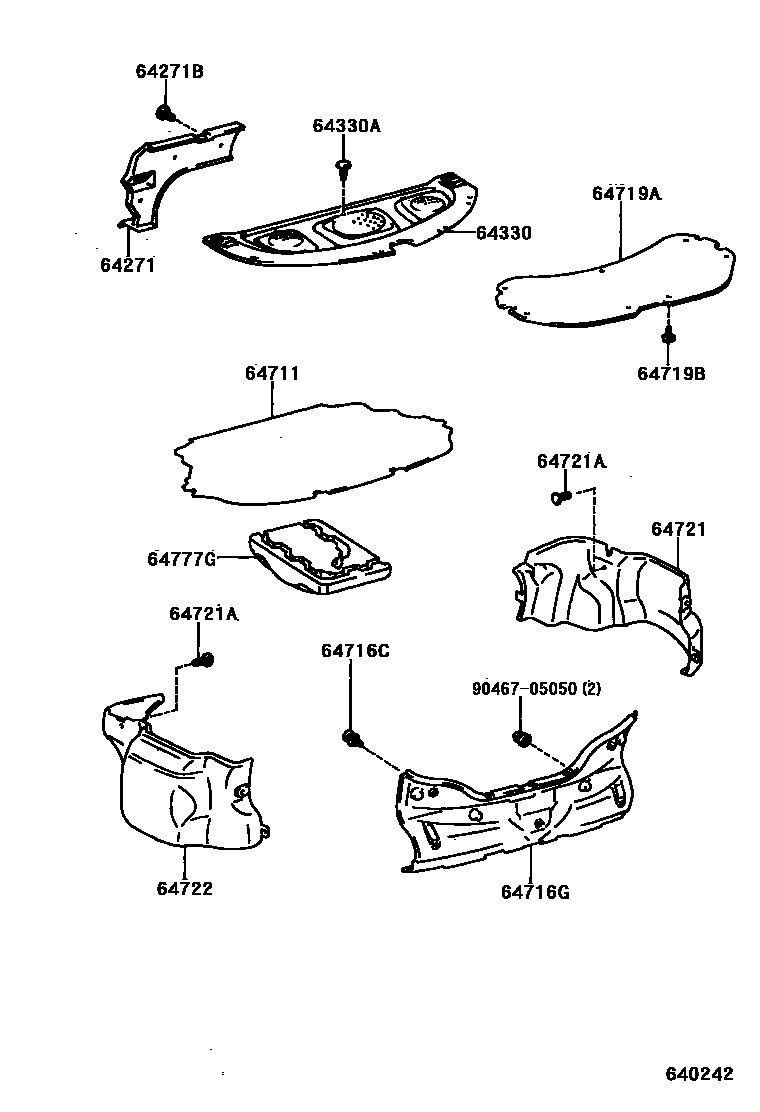 64271B
64330A
64719A
64330
64271
64719B
64711
64721A
64721
64777G
64721A
64716C
90467-05050 (2)
64722
64716G
640242