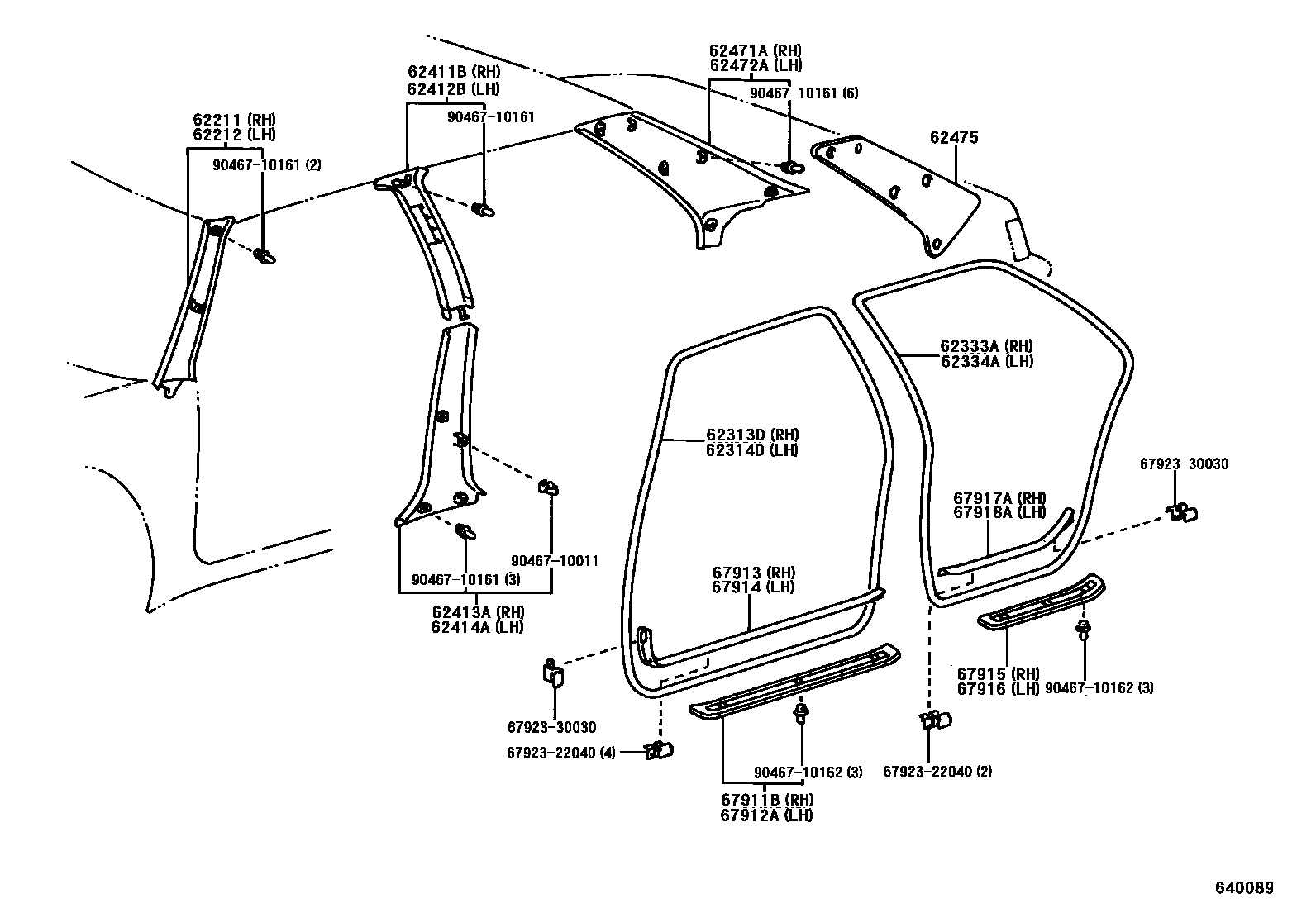 62471A (RH)
62472A (LH)
90467-10161 (6)

62411B (RH)
62412B (LH)
90467-10161

62211 (RH)
62212 (LH)
90467-10161 (2)

62475

62333A (RH)
62334A (LH)

62313D (RH)
62314D (LH)

67923-30030

67917A (RH)
67918A (LH)

90467-10011

90467-10161 (3)

62413A (RH)
62414A (LH)

67913 (RH)
67914 (LH)

67915 (RH)
67916 (LH)
90467-10162 (3)

67923-30030

67923-22040 (4)

90467-10162 (3)

67923-22040 (2)

67911B (RH)
67912A (LH)

640089