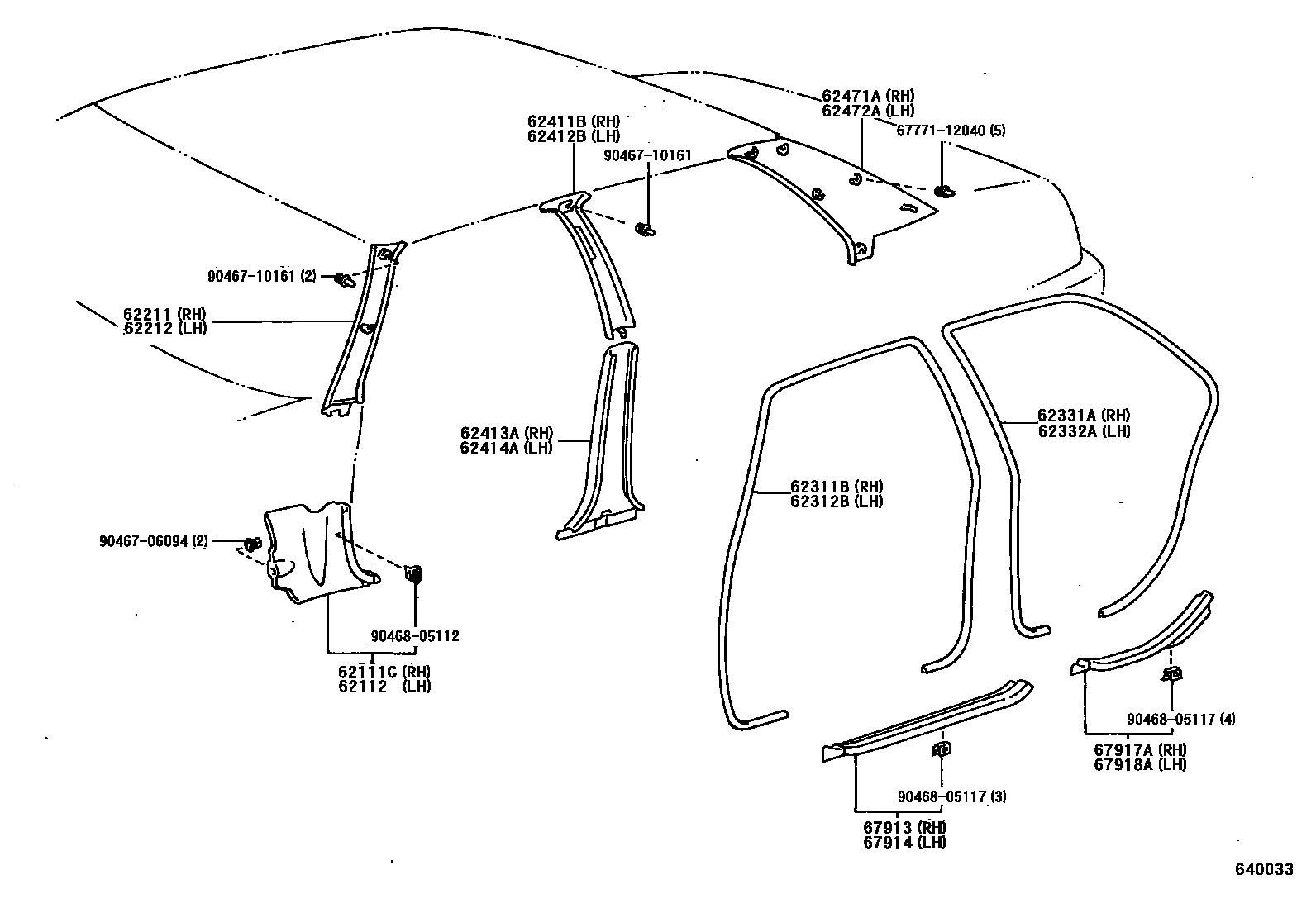 62471A (RH)
62472A (LH)
67771-12040 (5)
62411B (RH)
62412B (LH)
90467-10161
90467-10161 (2)
62211 (RH)
62212 (LH)
62413A (RH)
62414A (LH)
62331A (RH)
62332A (LH)
62311B (RH)
62312B (LH)
90467-06094 (2)
90468-05112
62111C (RH)
62112 (LH)
90468-05117 (4)
67917A (RH)
67918A (LH)
90468-05117 (3)
67913 (RH)
67914 (LH)
640033