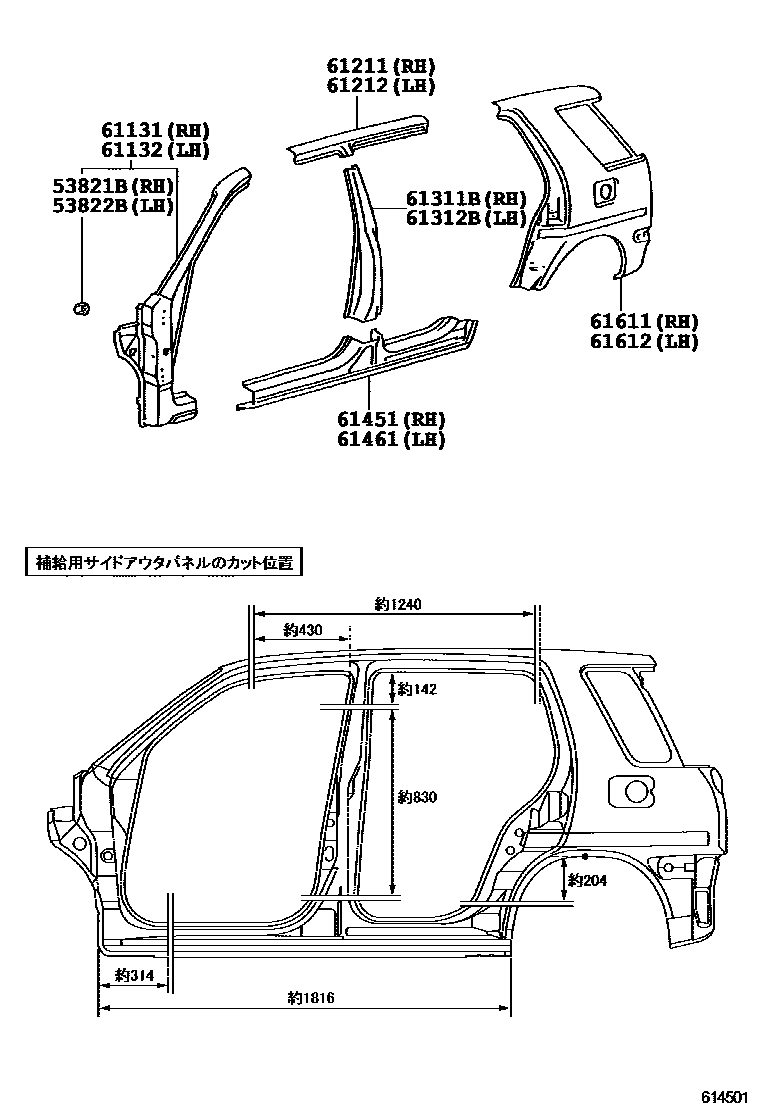 61211 (RH)
61212 (LH)

61131 (RH)
61132 (LH)

53821B (RH)
53822B (LH)

61311B (RH)
61312B (LH)

61611 (RH)
61612 (LH)

61451 (RH)
61461 (LH)

補給用サイドアウタパネルのカット位置

約1240

約430

約142

約830

約204

約314

約1816

614501