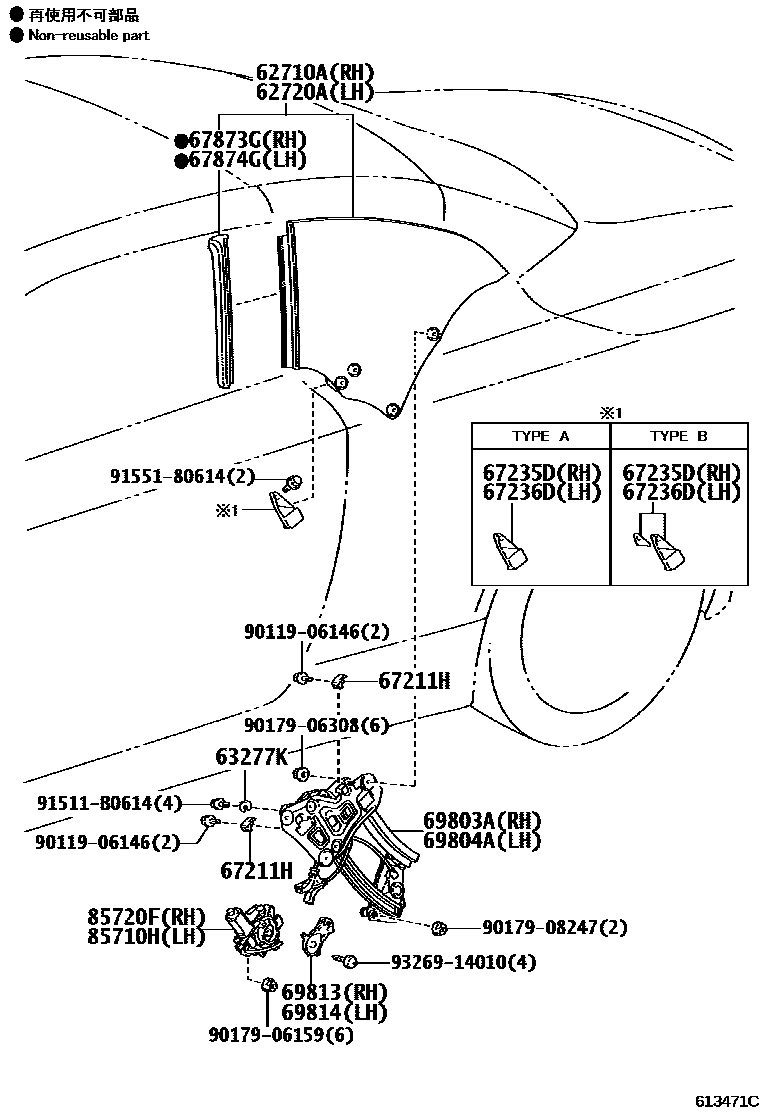 ● 再使用不可部品
● Non-reusable part

62710A(RH)
62720A(LH)

●67873G(RH)
●67874G(LH)

91551-80614(2)
※1

※1
| TYPE A | TYPE B |
|---|---|
| 67235D(RH) 67236D(LH) | 67235D(RH) 67236D(LH) |

90119-06146(2)
67211H
90179-06308(6)
63277K
91511-B0614(4)
90119-06146(2)
67211H
69803A(RH)
69804A(LH)
85720F(RH)
85710H(LH)
90179-08247(2)
93269-14010(4)
69813(RH)
69814(LH)
90179-06159(6)

613471C