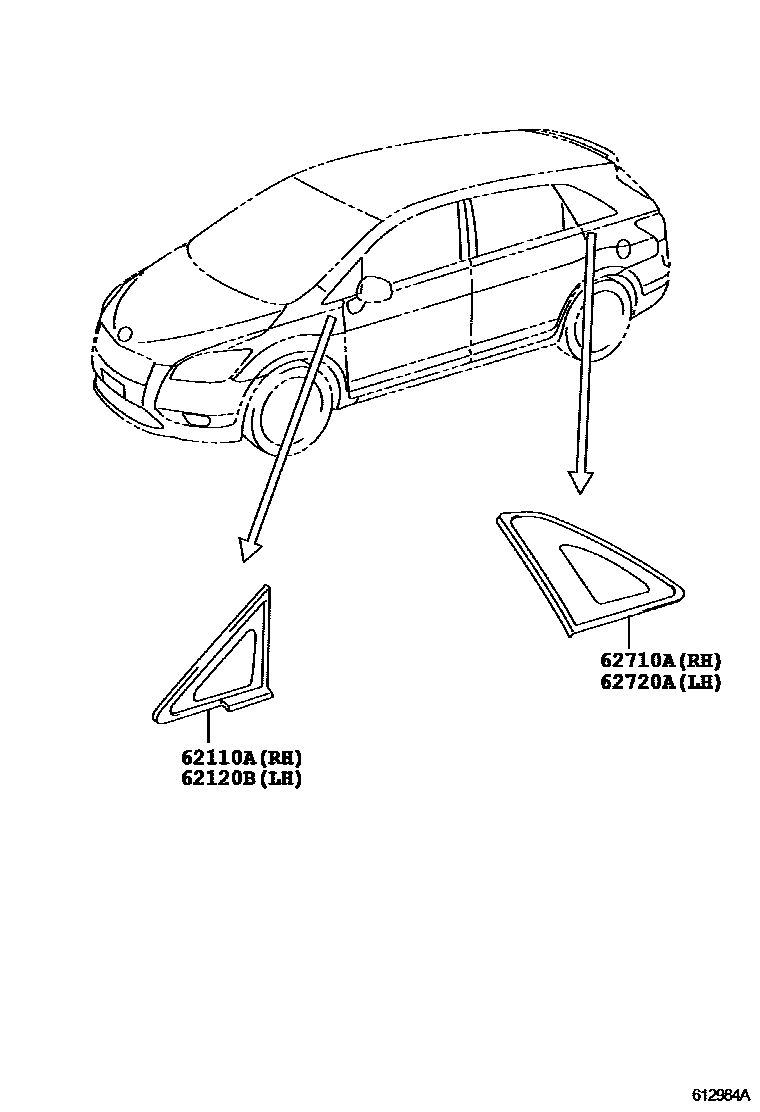 62710A(RH)
62720A(LH)

62110A(RH)
62120B(LH)

612984A