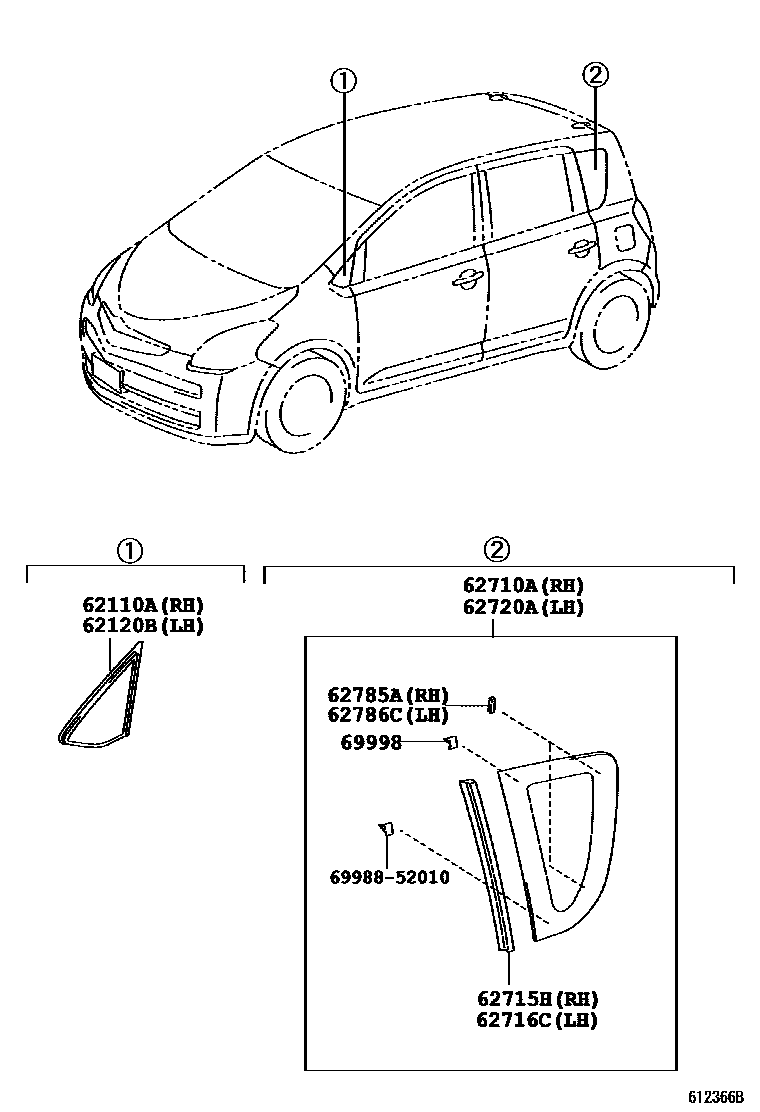 ①
②

①
62110A(RH)
62120B(LH)

②
62710A(RH)
62720A(LH)

62785A(RH)
62786C(LH)
69998
69988-52010
62715H(RH)
62716C(LH)

612366B