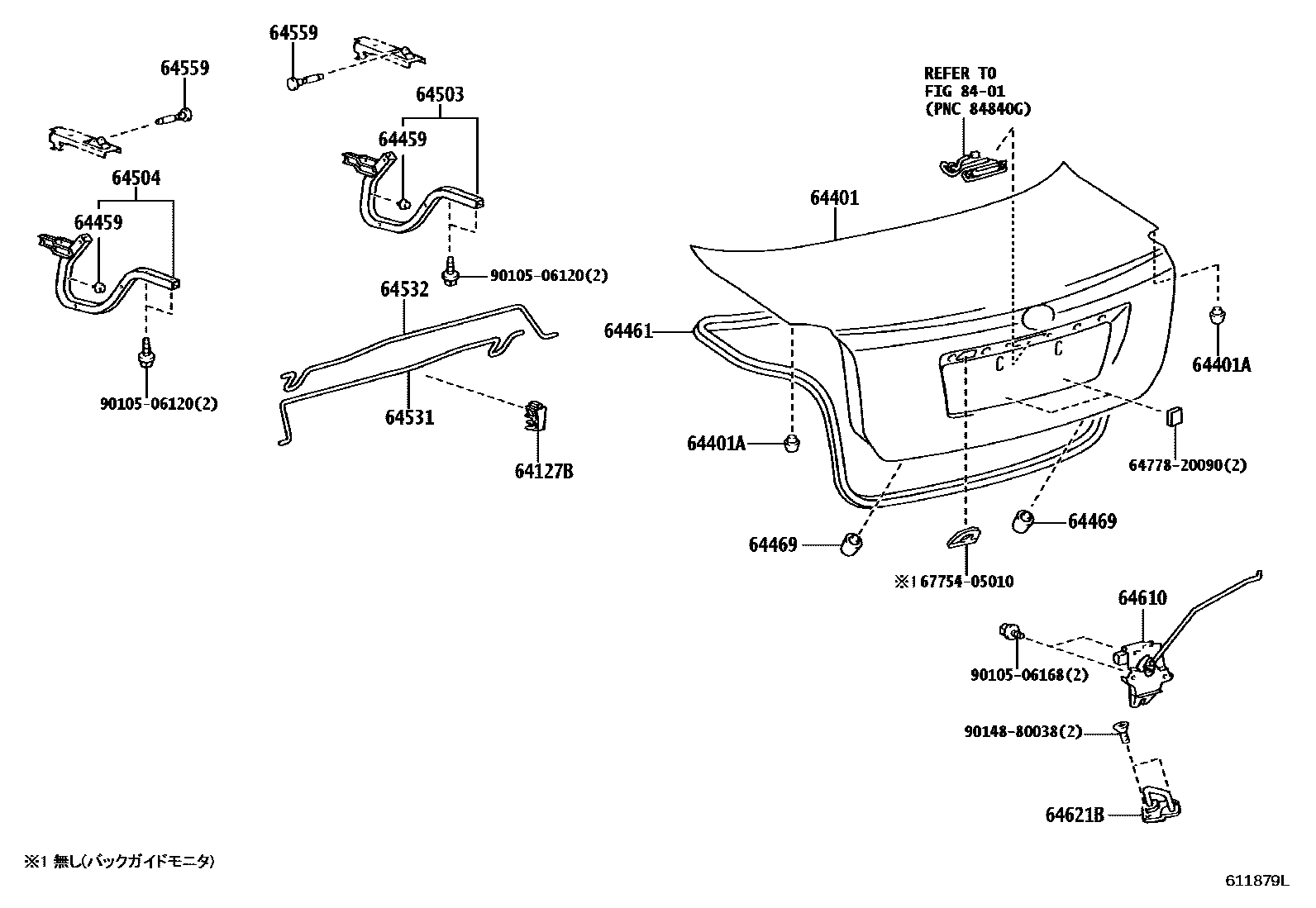 64559
64559
64503
64459
64504
64459
90105-06120(2)
64532
90105-06120(2)
64531
64127B
REFER TO FIG 84-01 (PNC 84840G)
64401
64461
64401A
64401A
64778-20090(2)
64469
64469
※1 67754-05010
64610
90105-06168(2)
90148-80038(2)
64621B
※1 無し(バックガイドモニタ)
611879L