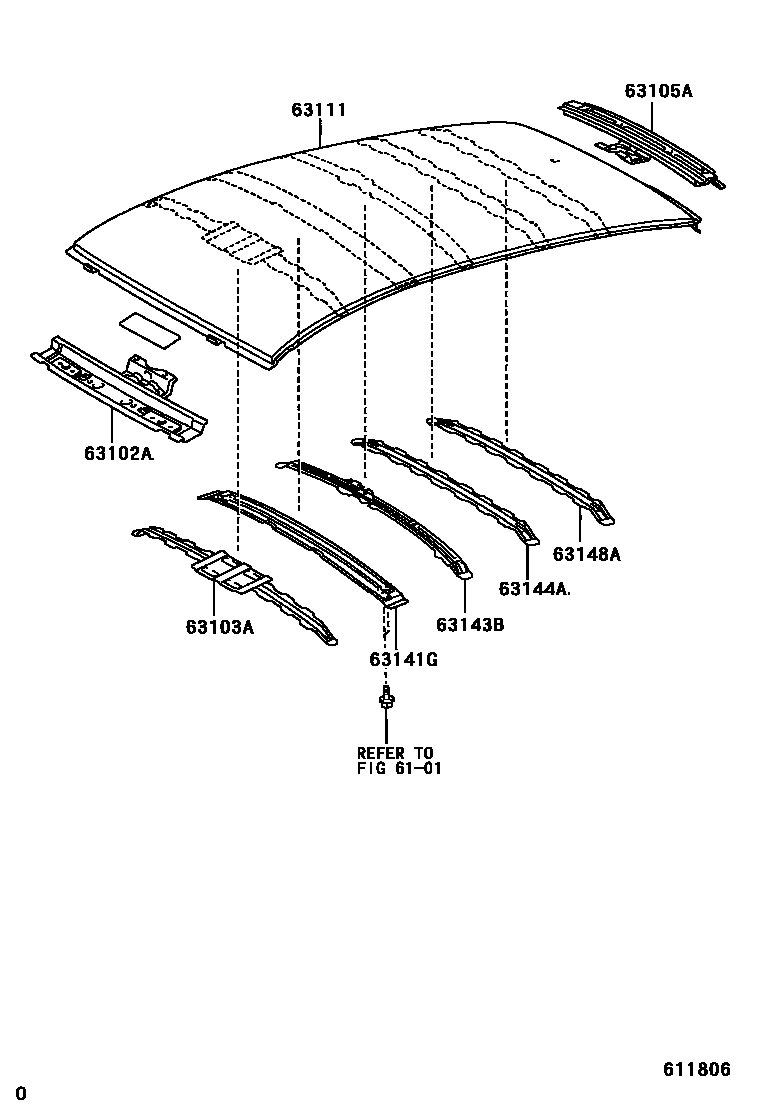 63111

63105A

63102A

63148A

63144A

63143B

63103A

63141G

REFER TO
FIG 61-01

611806

0