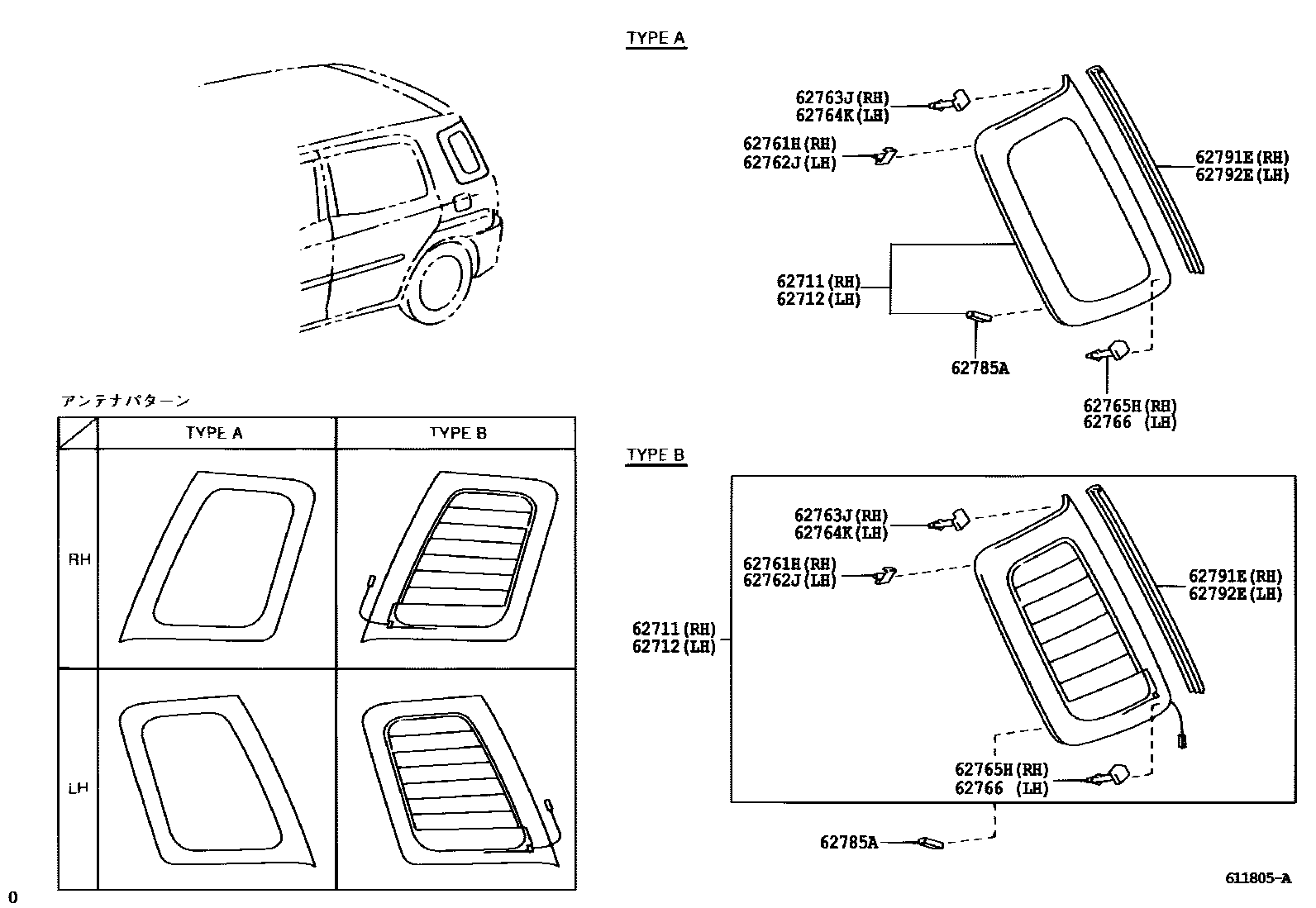 TYPE A

62763J(RH)
62764K(LH)
62761H(RH)
62762J(LH)
62791E(RH)
62792E(LH)
62711(RH)
62712(LH)
62785A
62765H(RH)
62766 (LH)

アンテナパターン

|  | TYPE A | TYPE B |
|---|---|---|
| RH |  |  |
| LH |  |  |

TYPE B

62763J(RH)
62764K(LH)
62761H(RH)
62762J(LH)
62791E(RH)
62792E(LH)
62711(RH)
62712(LH)
62765H(RH)
62766 (LH)
62785A

611805-A

0