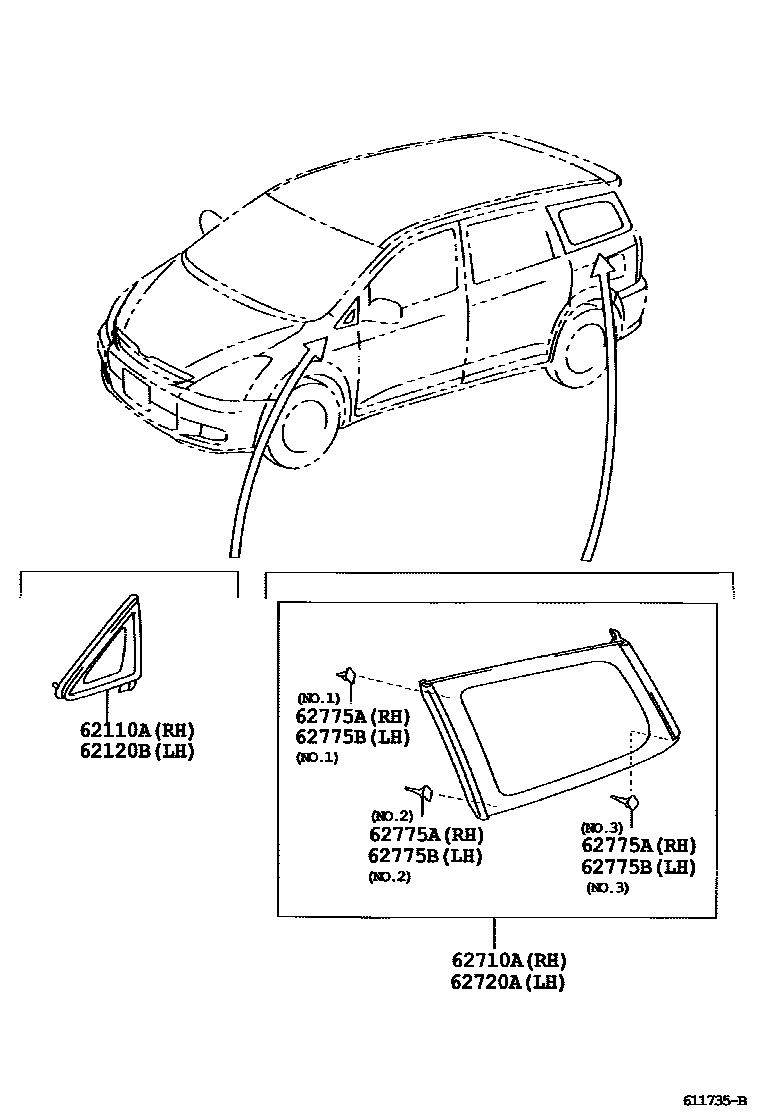 62110A(RH)
62120B(LH)

(NO.1)
62775A(RH)
62775B(LH)
(NO.1)

(NO.2)
62775A(RH)
62775B(LH)
(NO.2)

(NO.3)
62775A(RH)
62775B(LH)
(NO.3)

62710A(RH)
62720A(LH)

611735-B