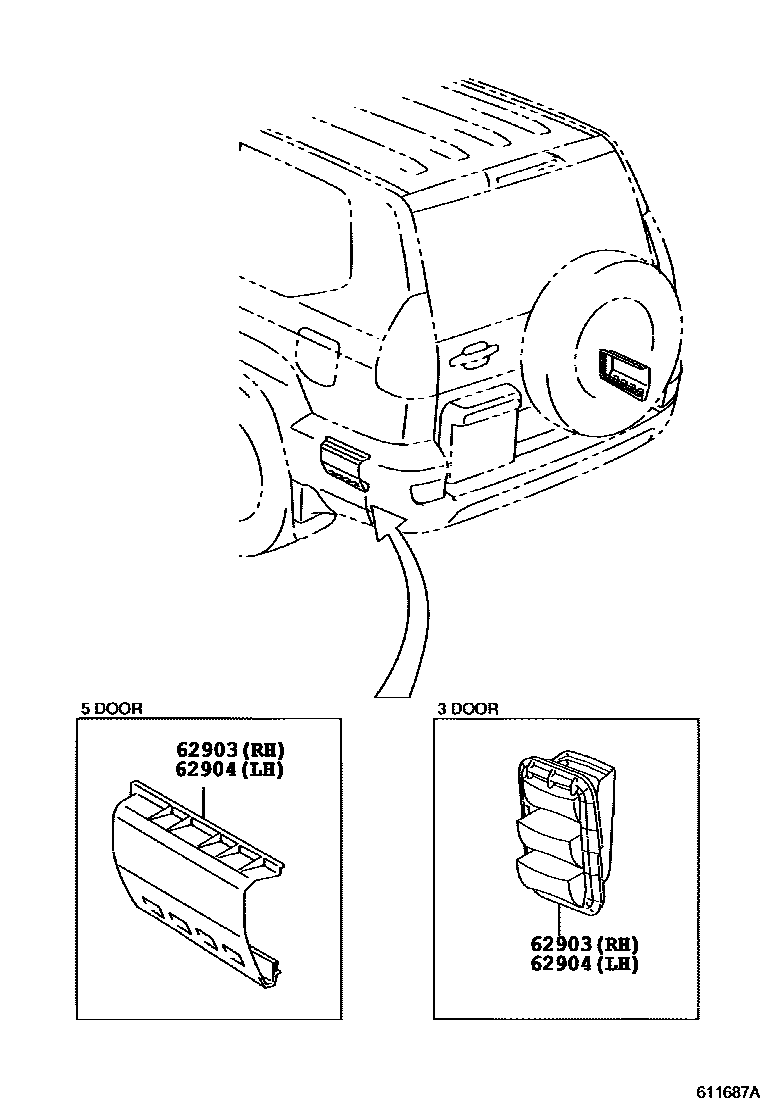 5 DOOR

62903 (RH)
62904 (LH)

3 DOOR

62903 (RH)
62904 (LH)

611687A