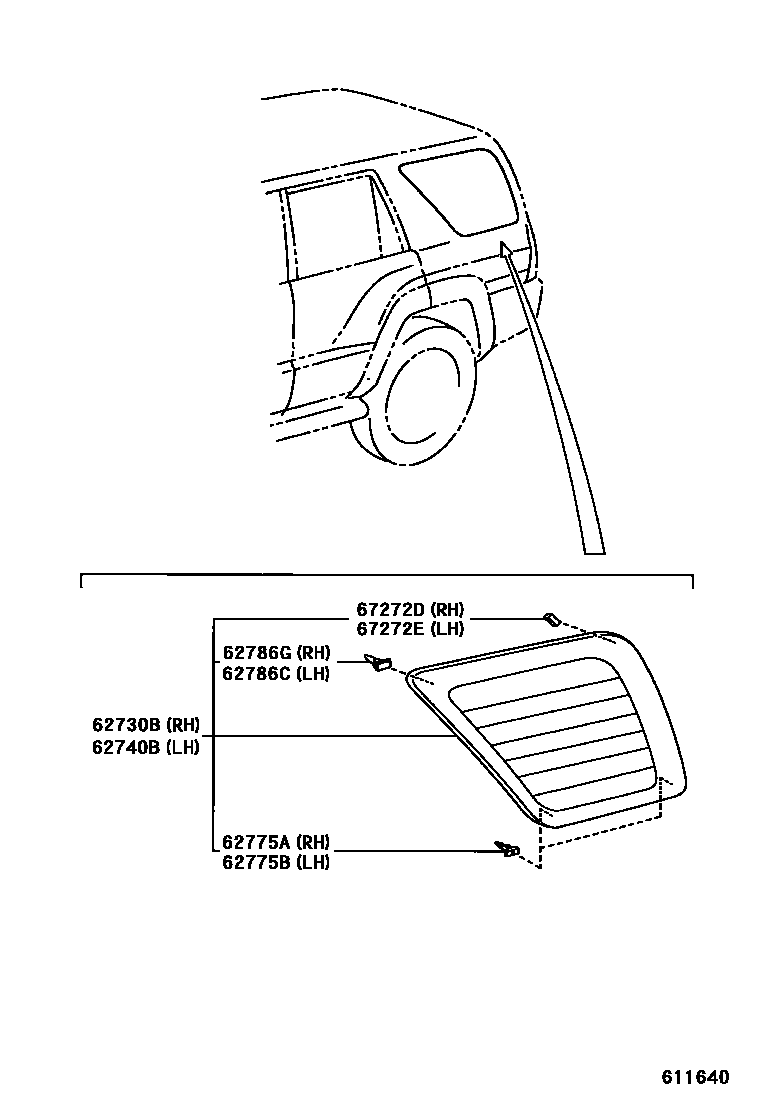 67272D (RH)
67272E (LH)

62786G (RH)
62786C (LH)

62730B (RH)
62740B (LH)

62775A (RH)
62775B (LH)

611640