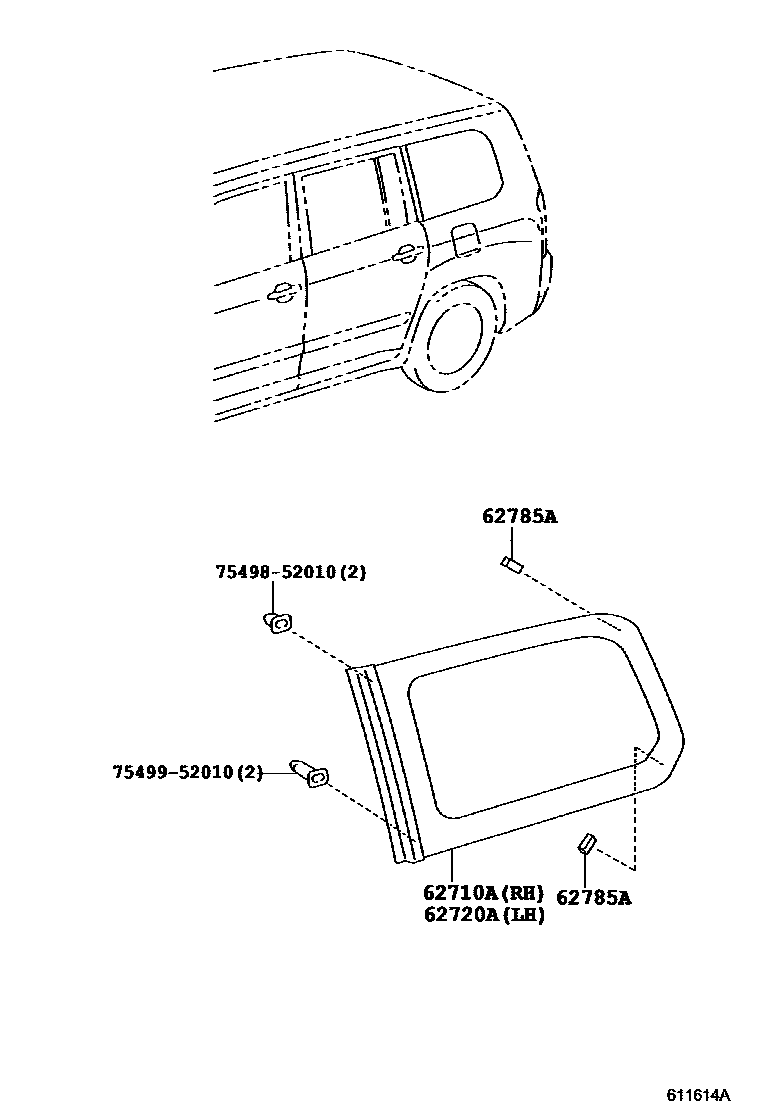 62785A

75498-52010(2)

75499-52010(2)

62710A(RH)
62720A(LH)

62785A

611614A